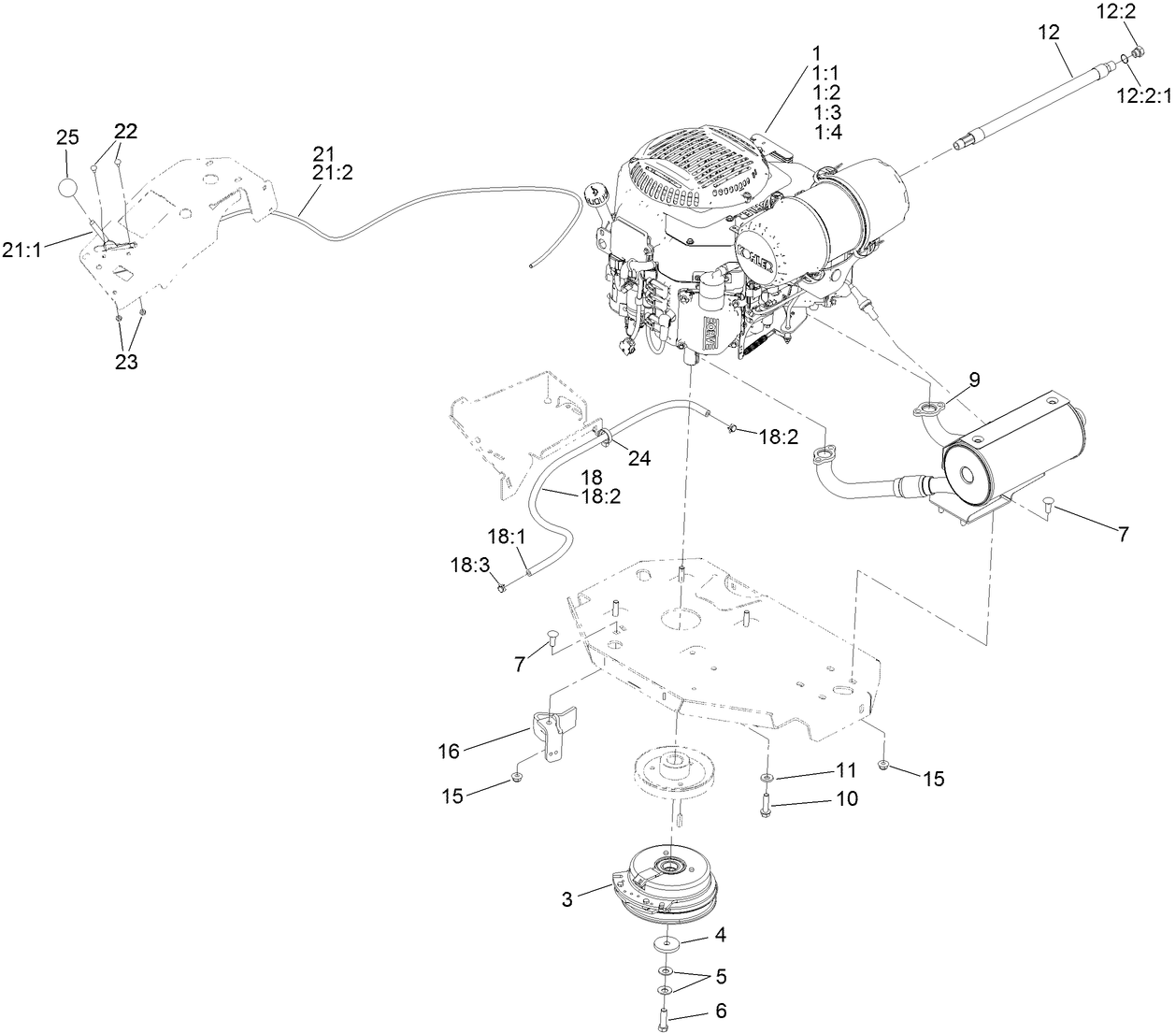 12:2
12
12:2:1
1
1:1
1:2
1:3
1:4
25
22
21
21:2
21:1
23
9
18:2
24
18
18:2
18:1
18:3
7
7
16
15
11
10
15
3
4
5
6