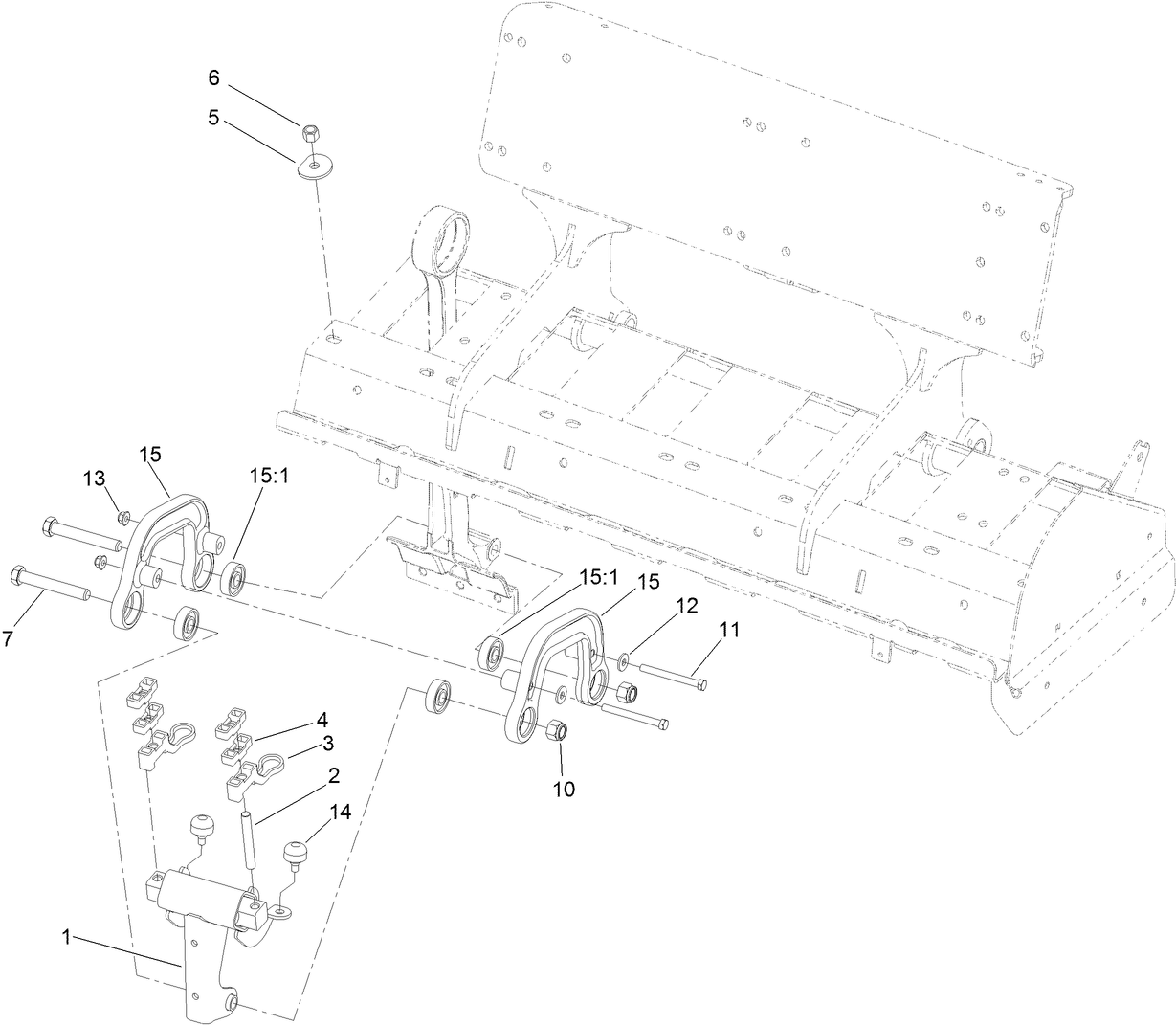 6
5
15
13
15:1
7
15:1
15
12
11
4
3
2
10
14
1