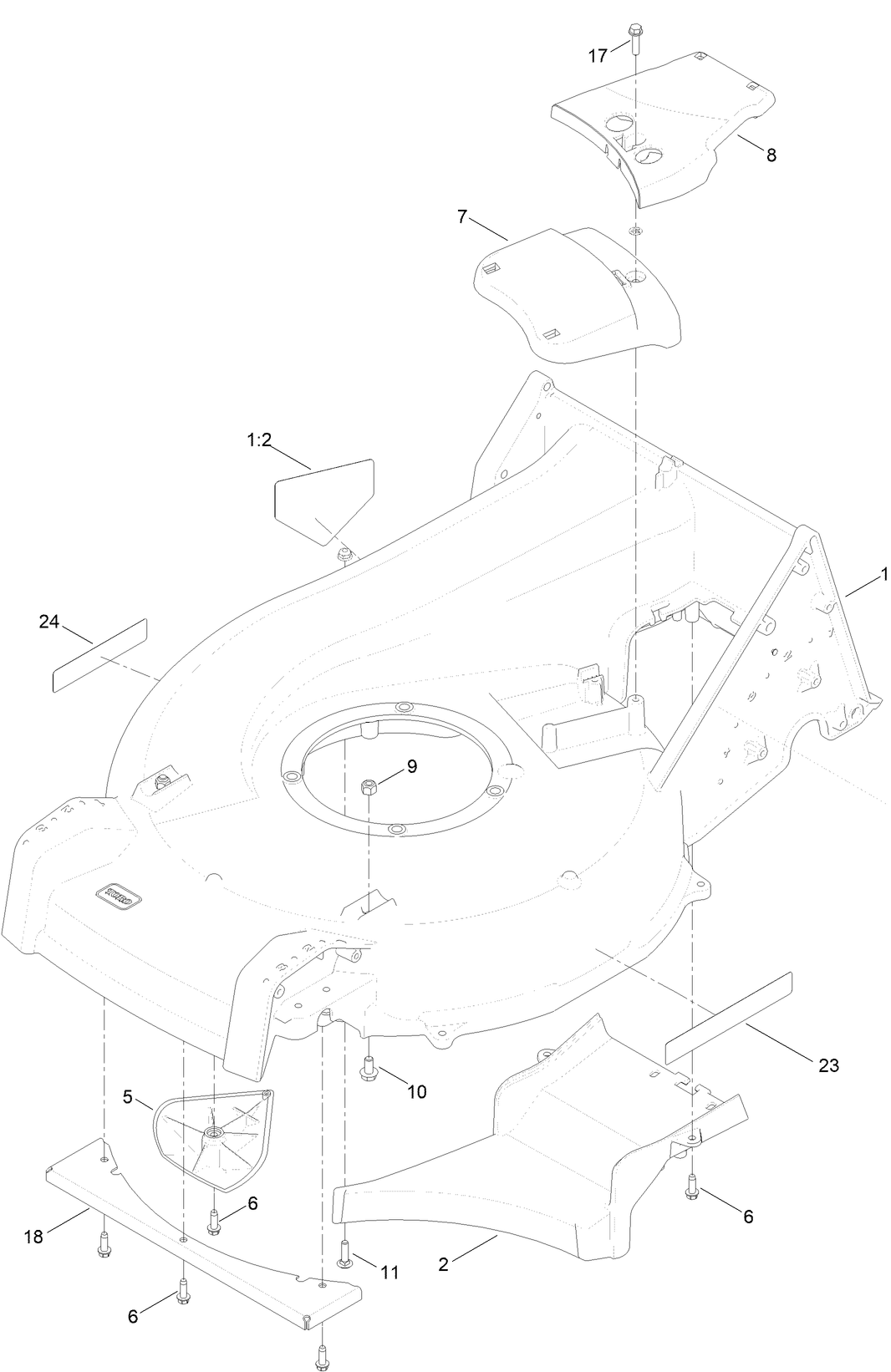 17
8
7
1:2
1
24
9
TORO
23
10
5
6
6
18
11
2
6