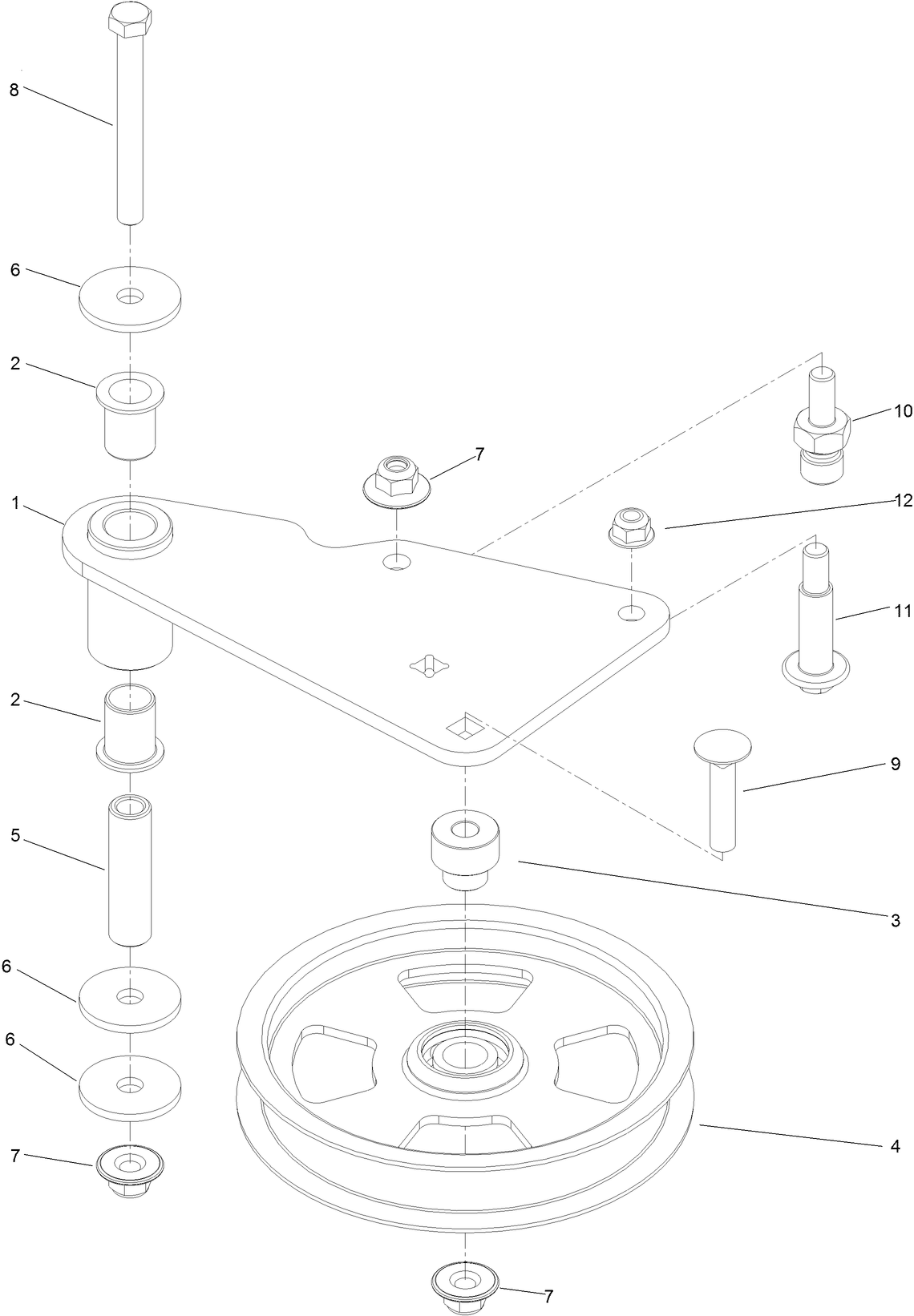 8
6
2
7
10
1
12
11
2
9
5
3
6
6
7
4
7