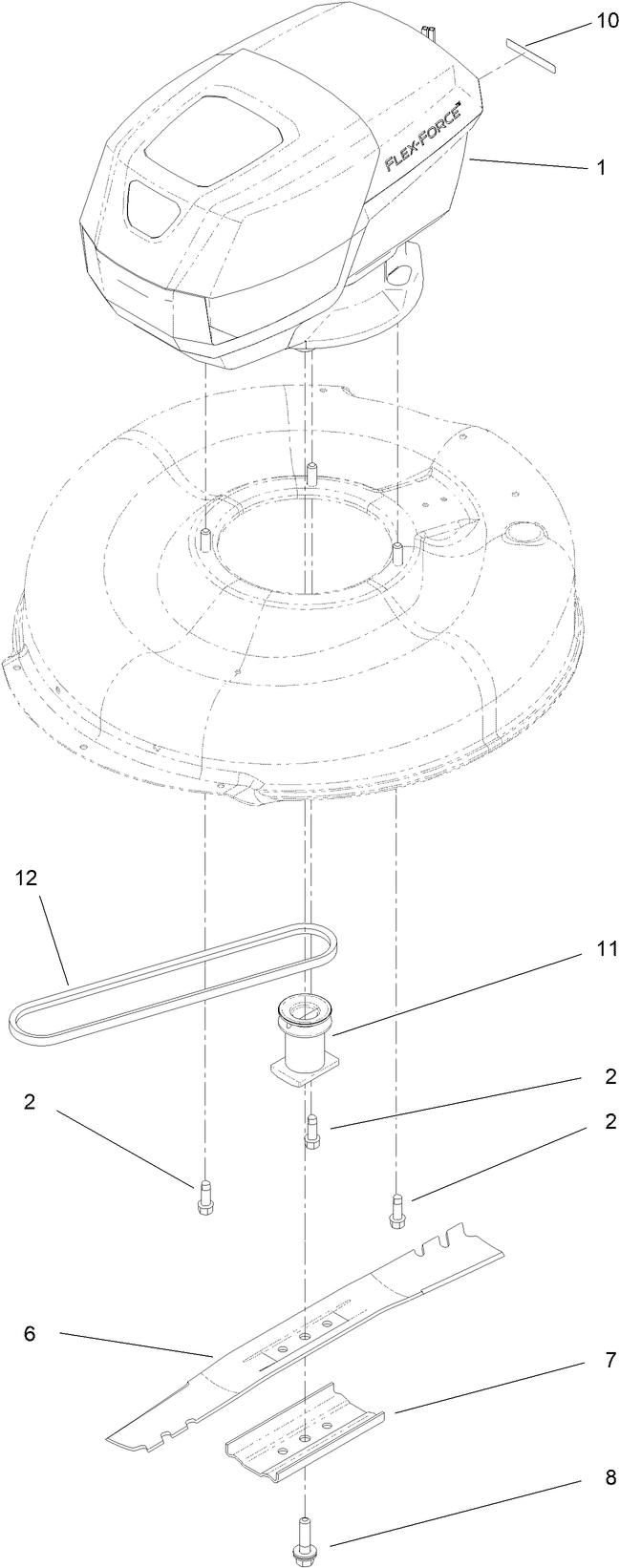 10
FLEX-FORCE
1
12
11
2
2
2
6
7
8