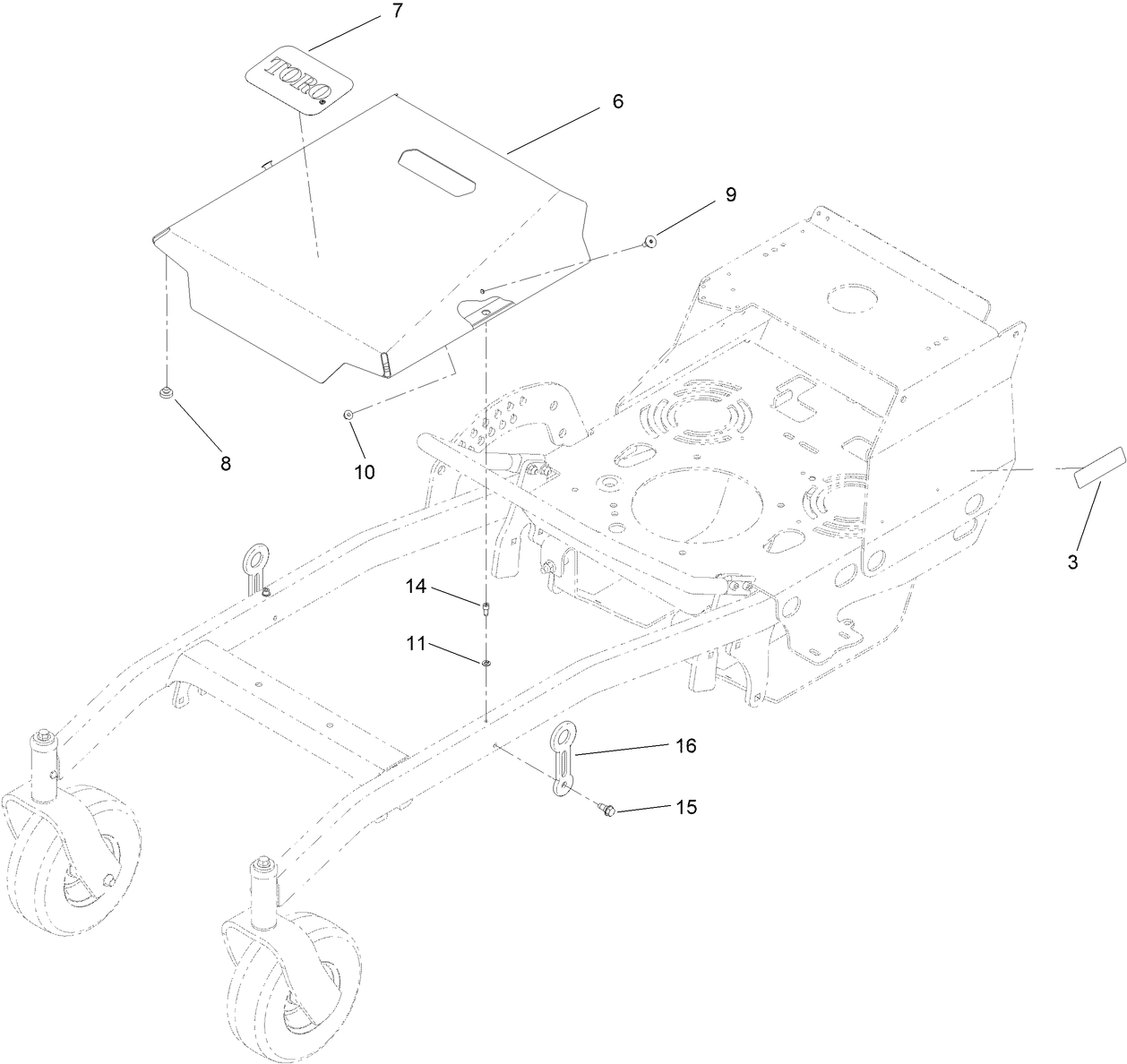 7
TORO
6
9
8
10
3
14
11
16
15