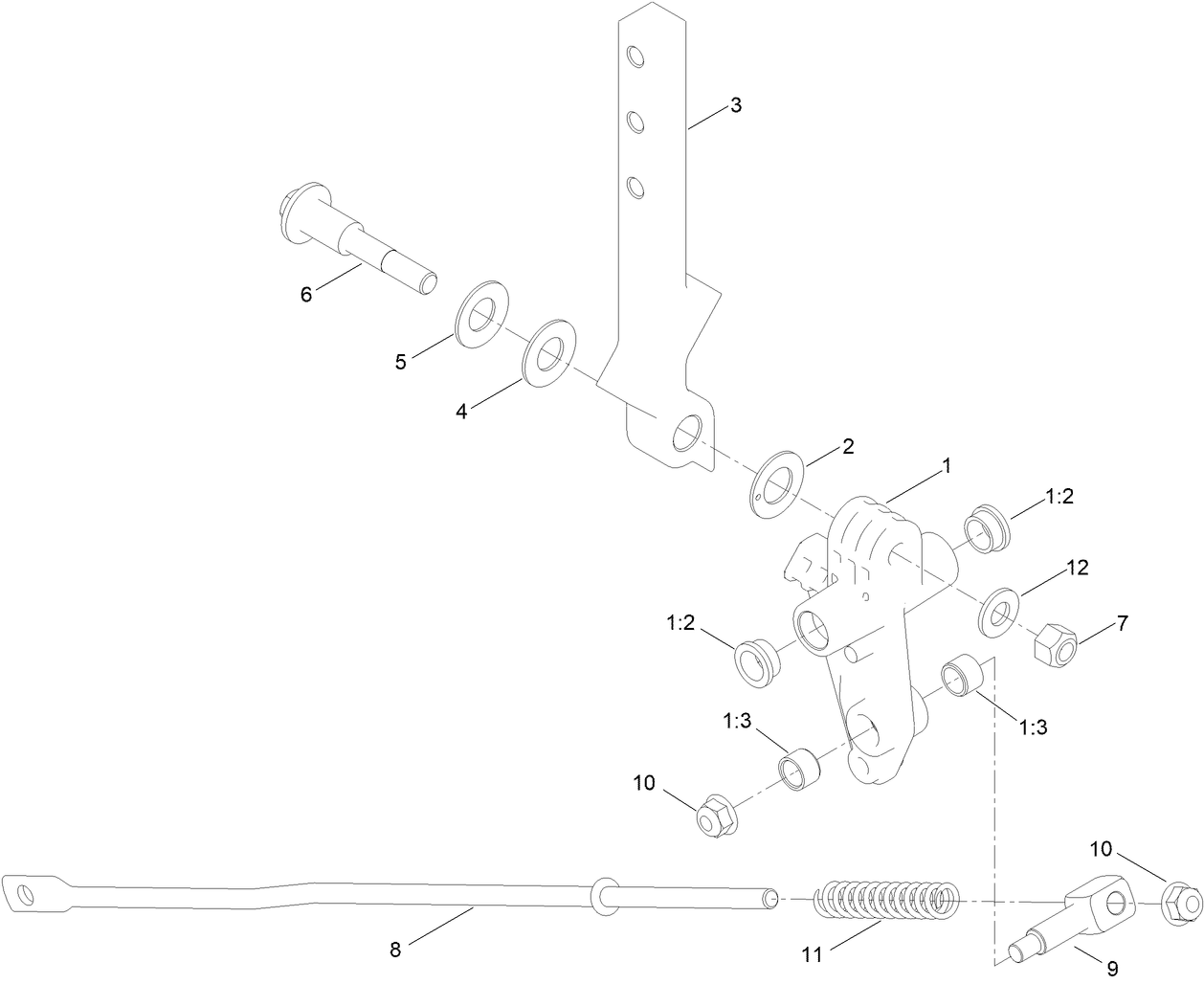 3
6
5
4
2
1
1:2
12
1:2
7
1:3
1:3
10
10
8
11
9