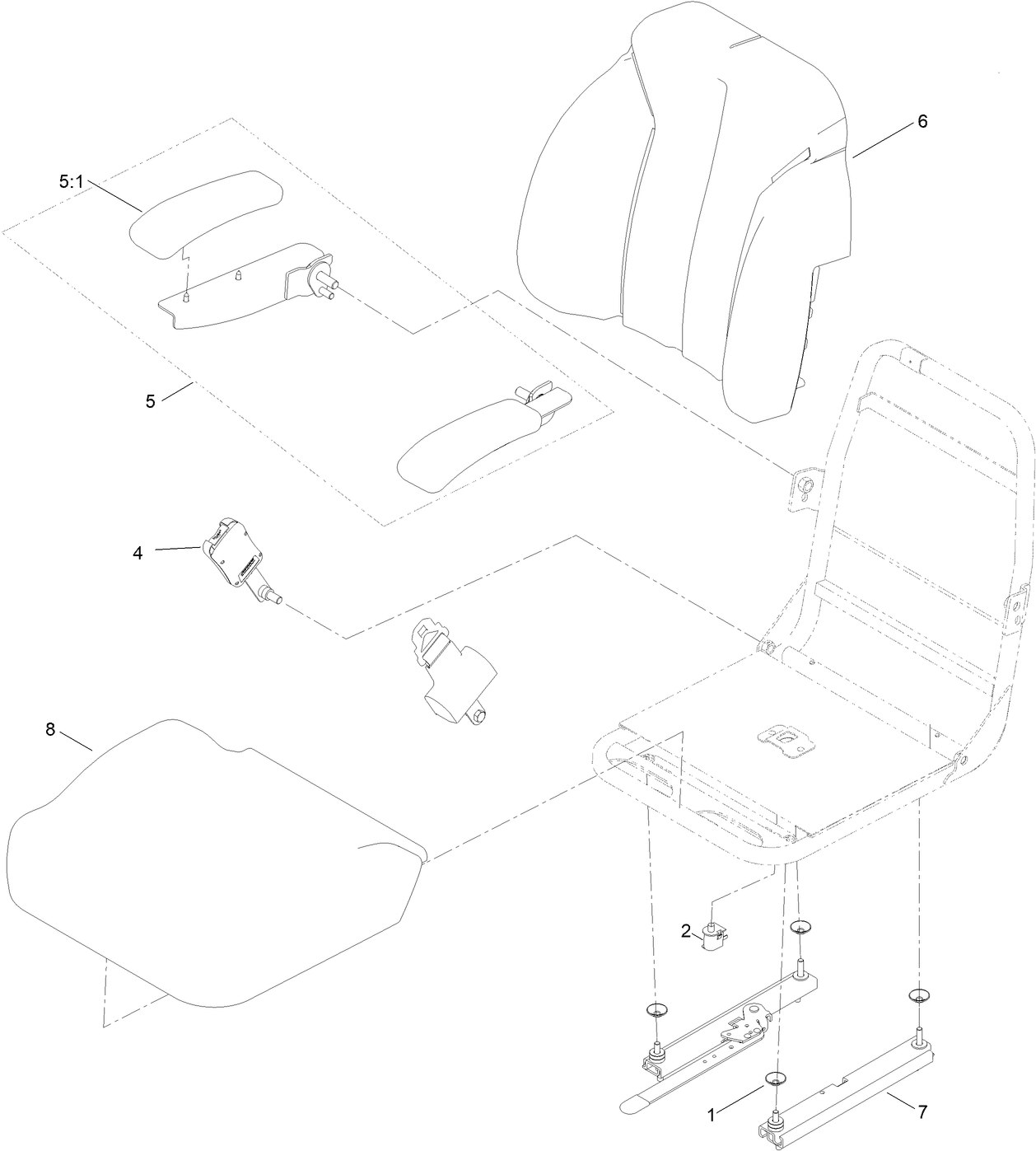 6

5:1

5

4

8

2

1

7