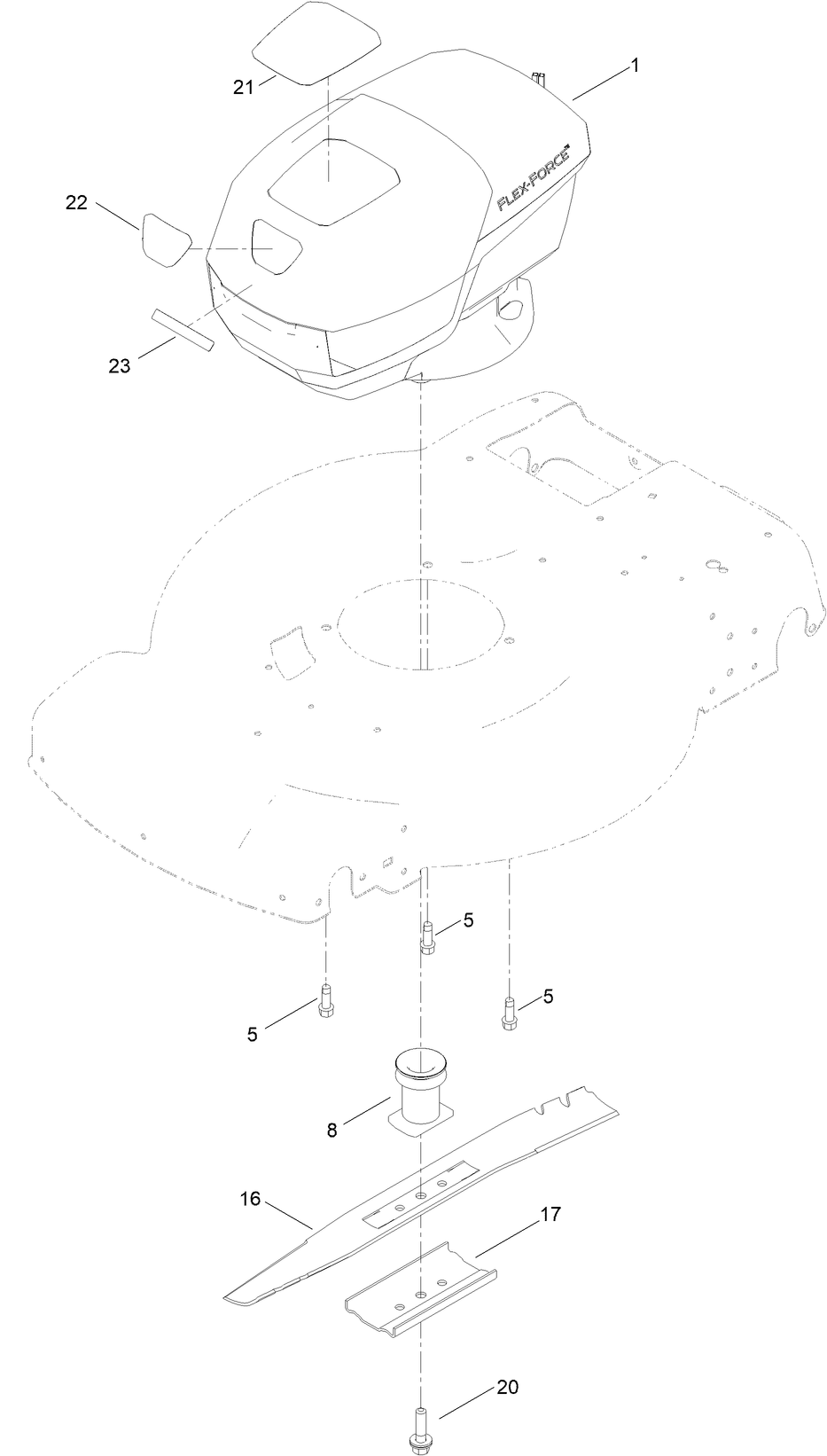 21

1

FLEX-FORCE™

22

23

5

5

5

8

16

17

20