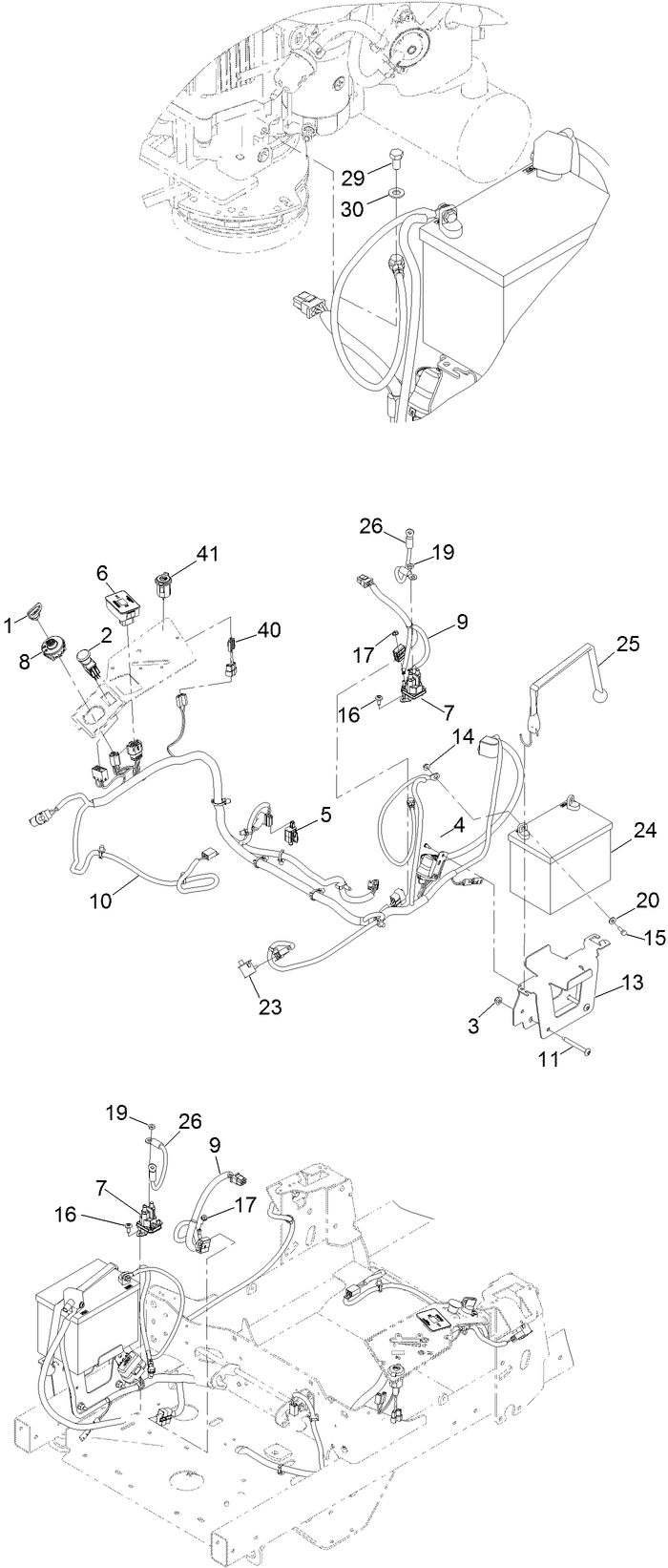 29
30

26
19
41
6
1
2
8
40
9
17
25
16
7
14
5
4
24
10
20
15
23
13
3
11

19
26
9
7
17
16