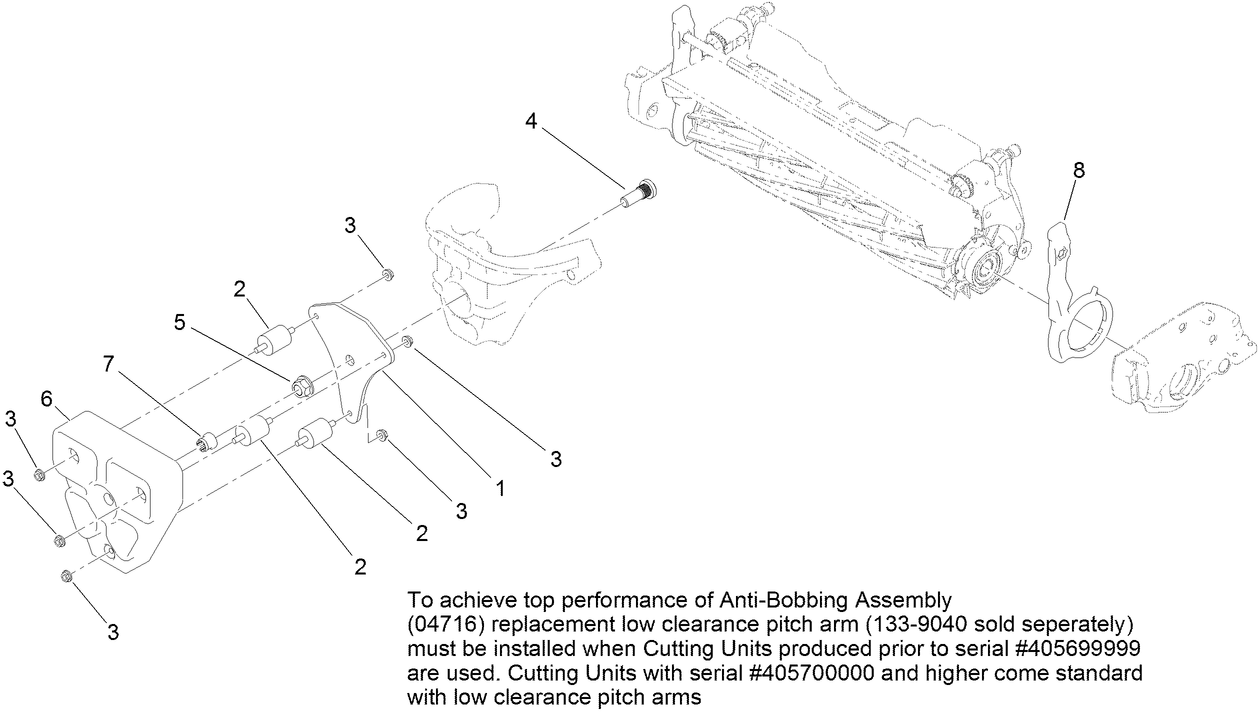 4

8

3

2

5

7

6

3

3

3

3

1

3

2

2

3

To achieve top performance of Anti-Bobbing Assembly (04716) replacement low clearance pitch arm (133-9040 sold seperately) must be installed when Cutting Units produced prior to serial #405699999 are used. Cutting Units with serial #405700000 and higher come standard with low clearance pitch arms