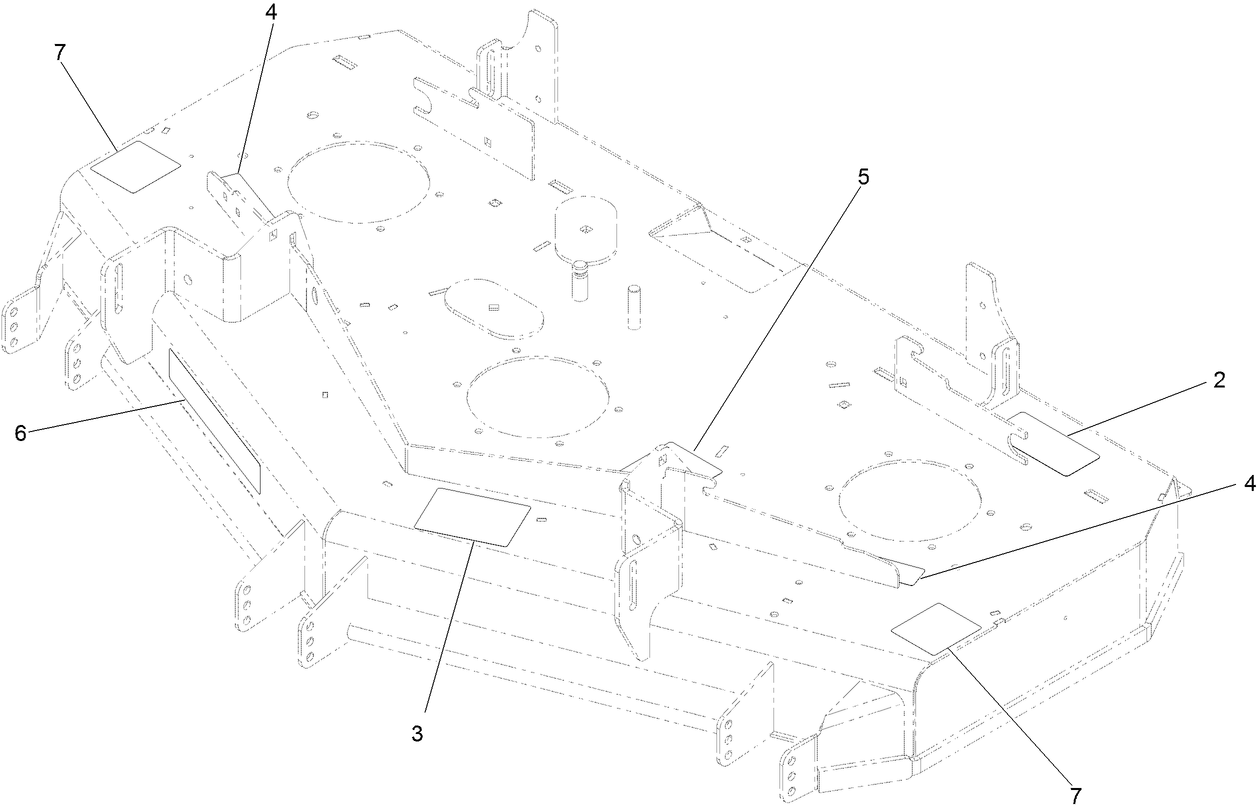 7
4
5
2
6
4
3
7