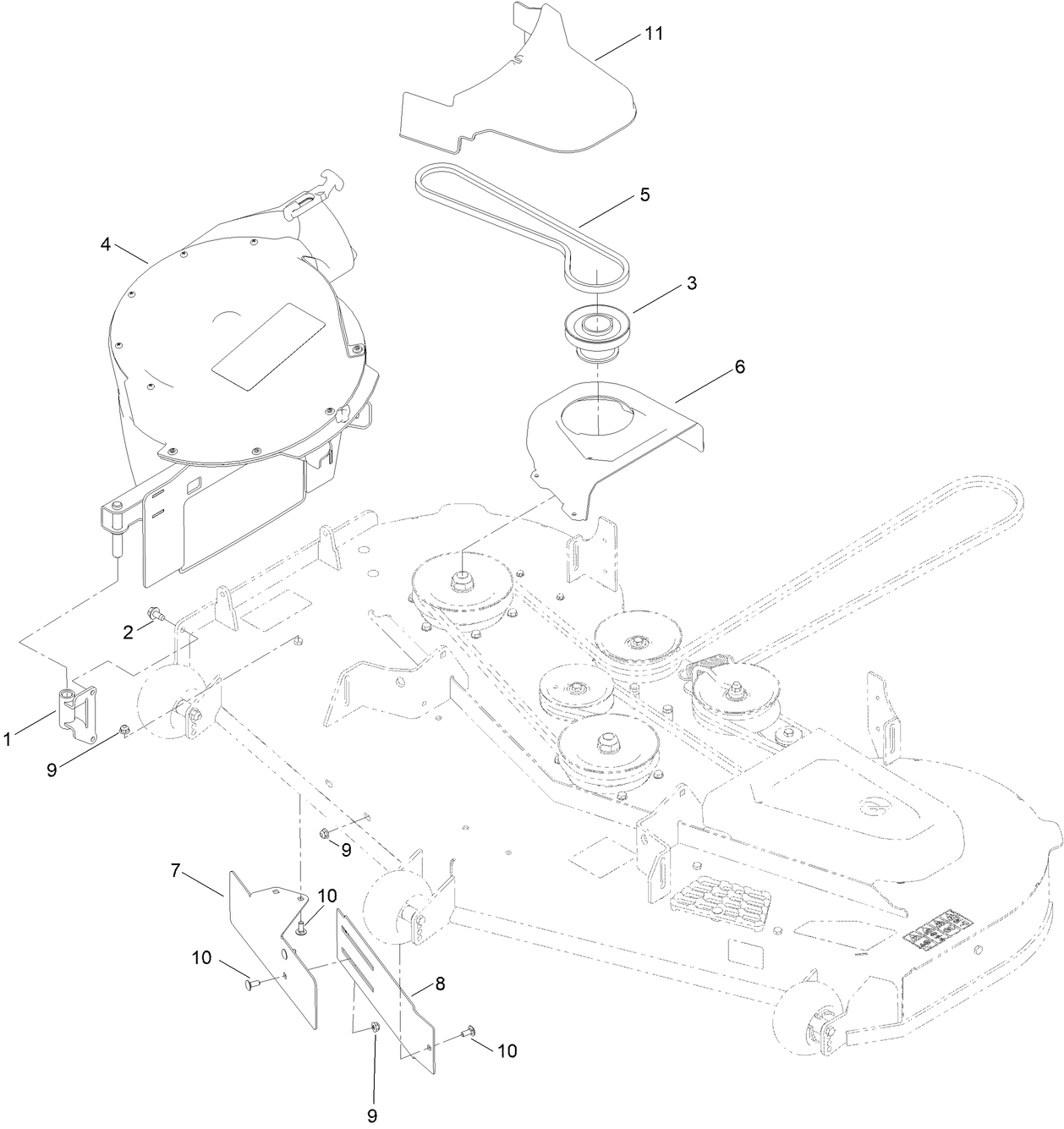 11
5
4
3
6
2
1
9
9
7
10
10
8
10
9