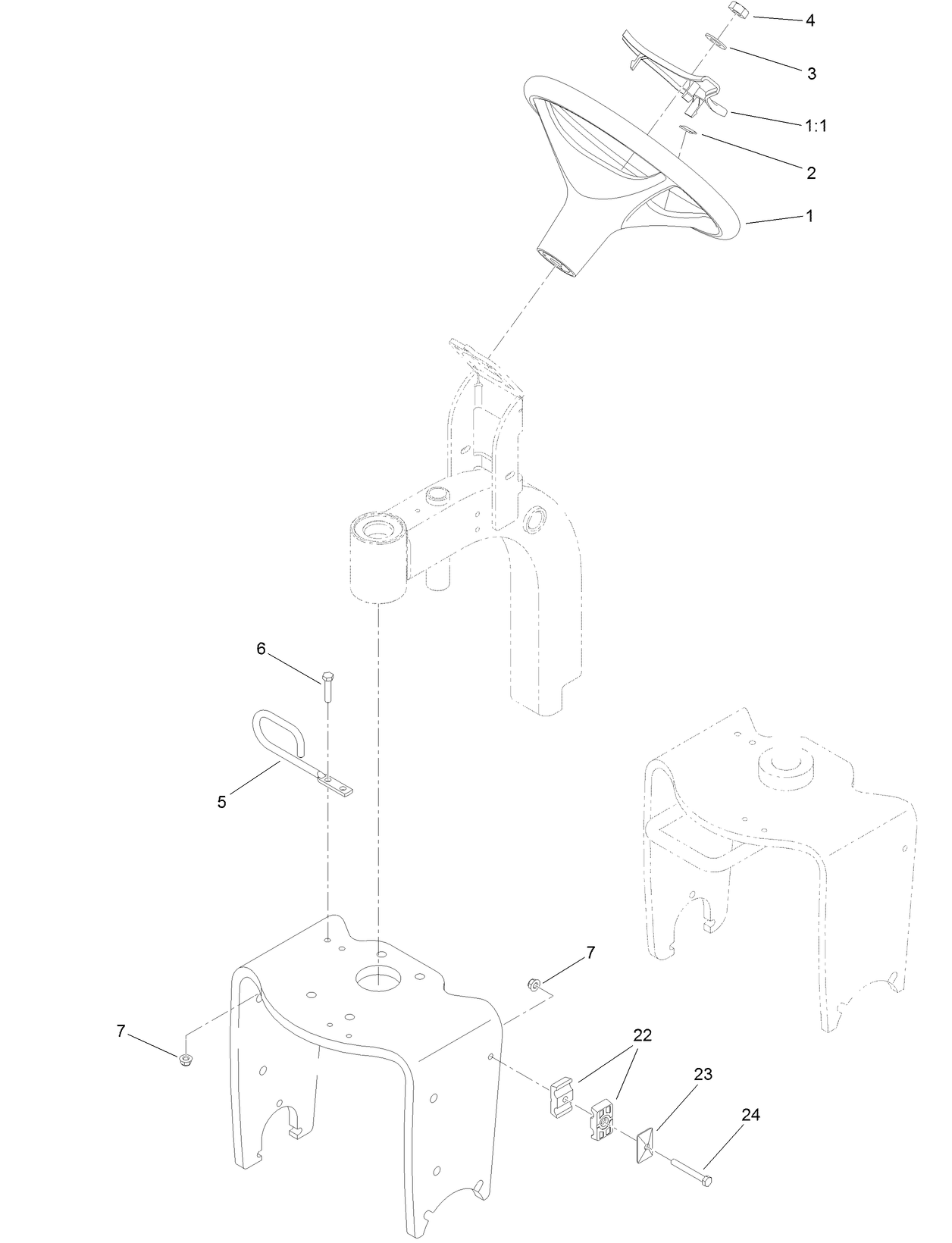 4
3
1:1
2
1
6
5
7
7
22
23
24