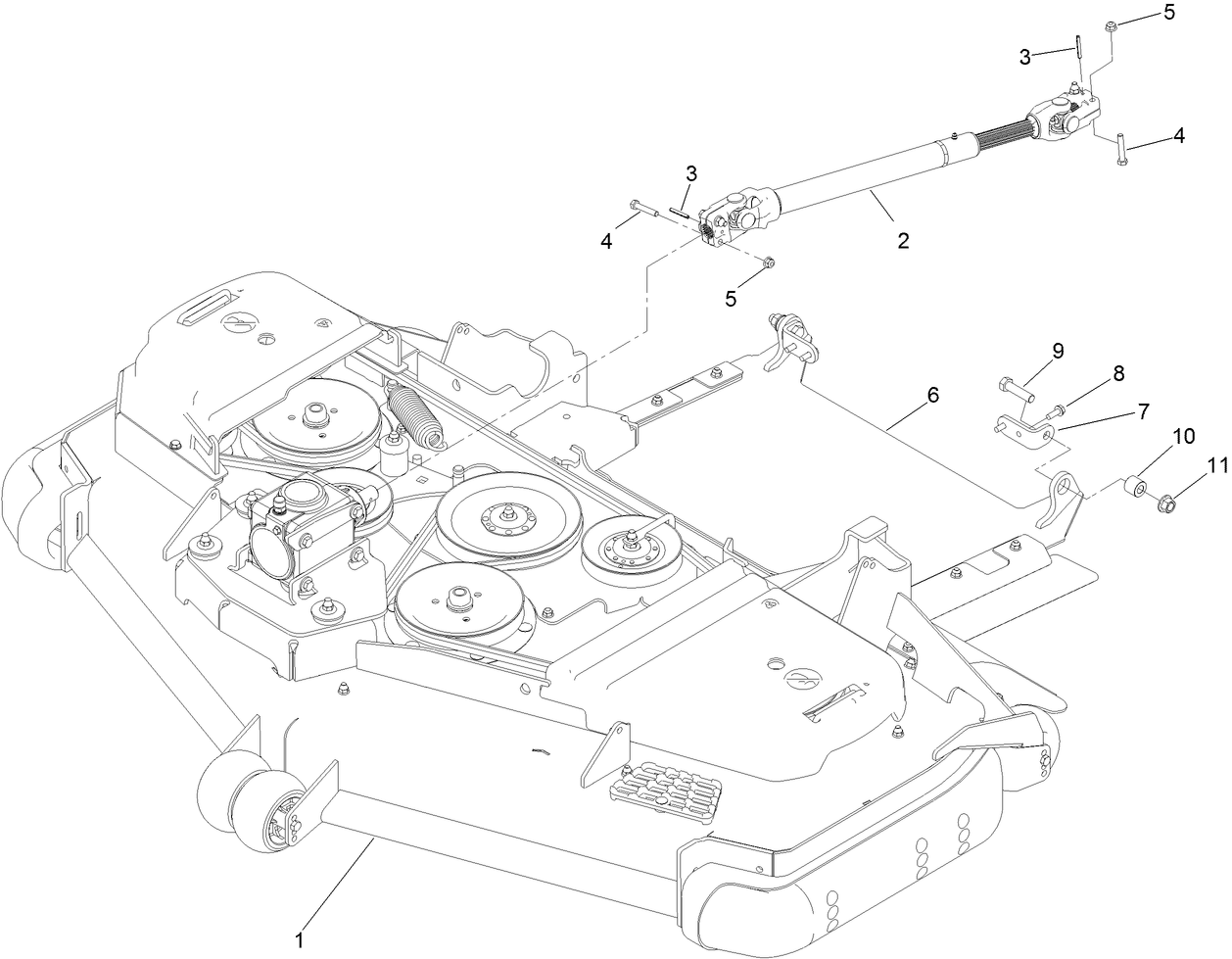 5
3
4
3
4
2
5
9
8
6
7
10
11
1