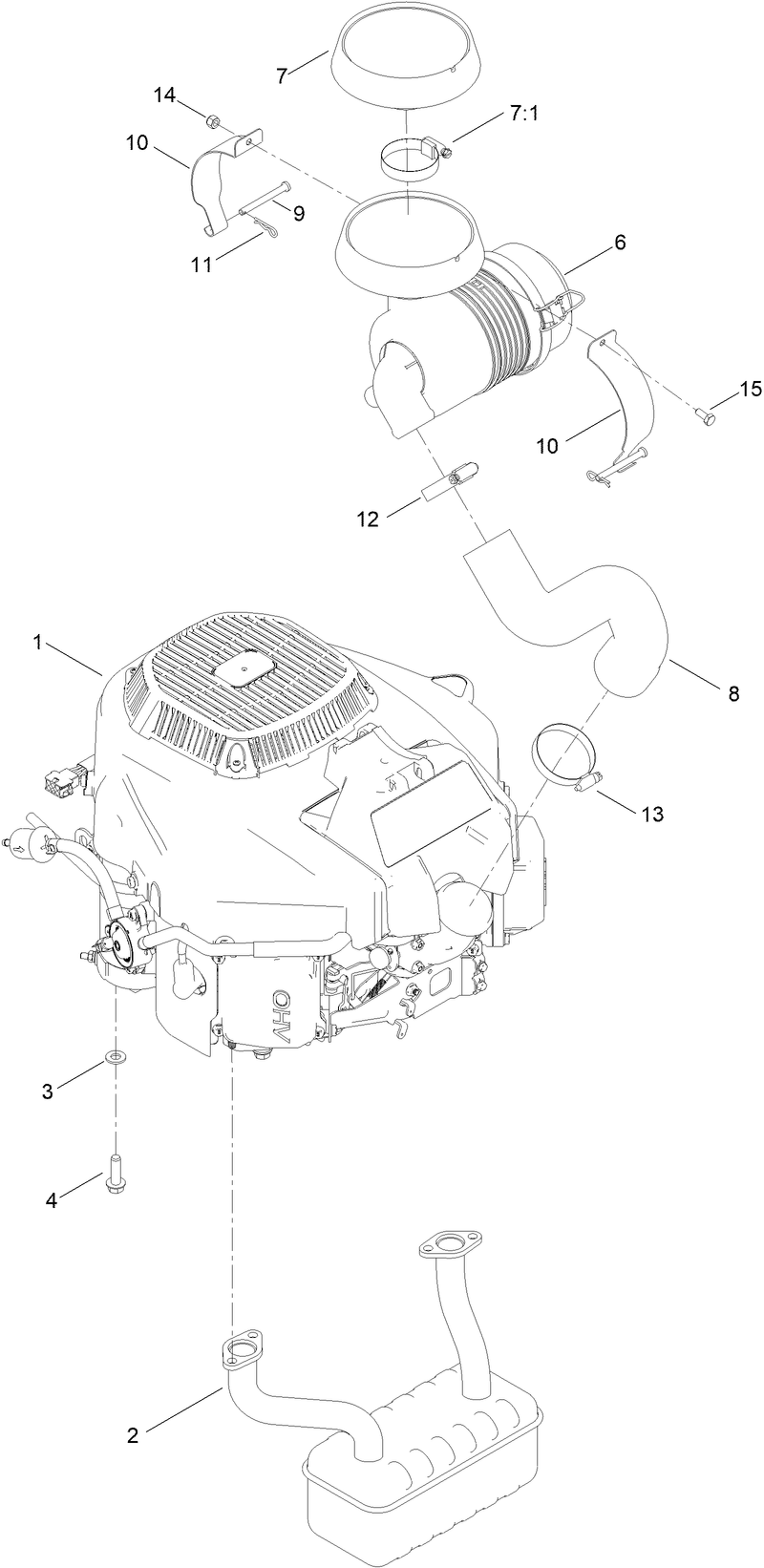 7
14
7:1
10
9
11
6
15
10
12
1
8
13
OHV
3
4
2