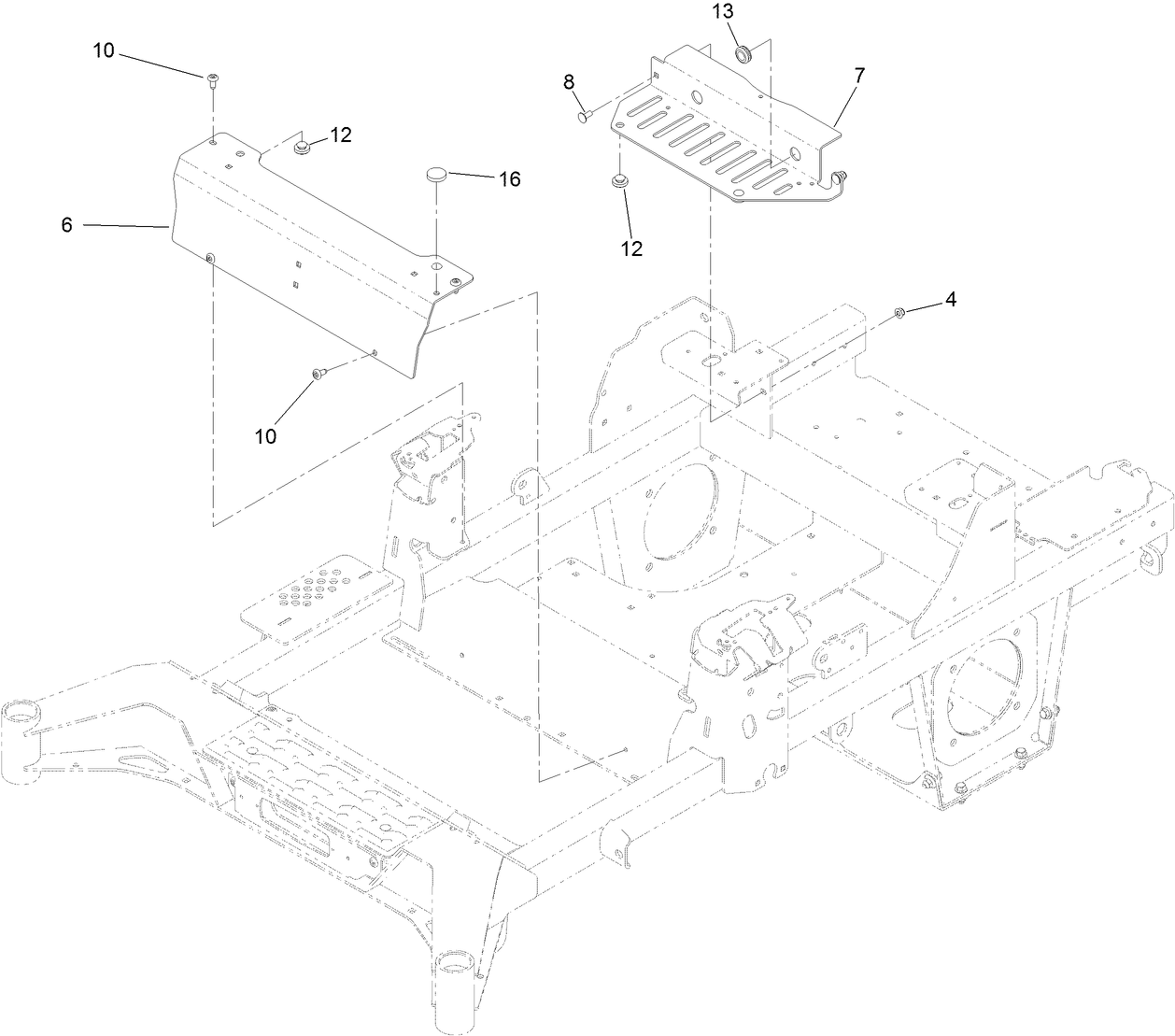 10
13
8
7
12
16
6
12
4
10