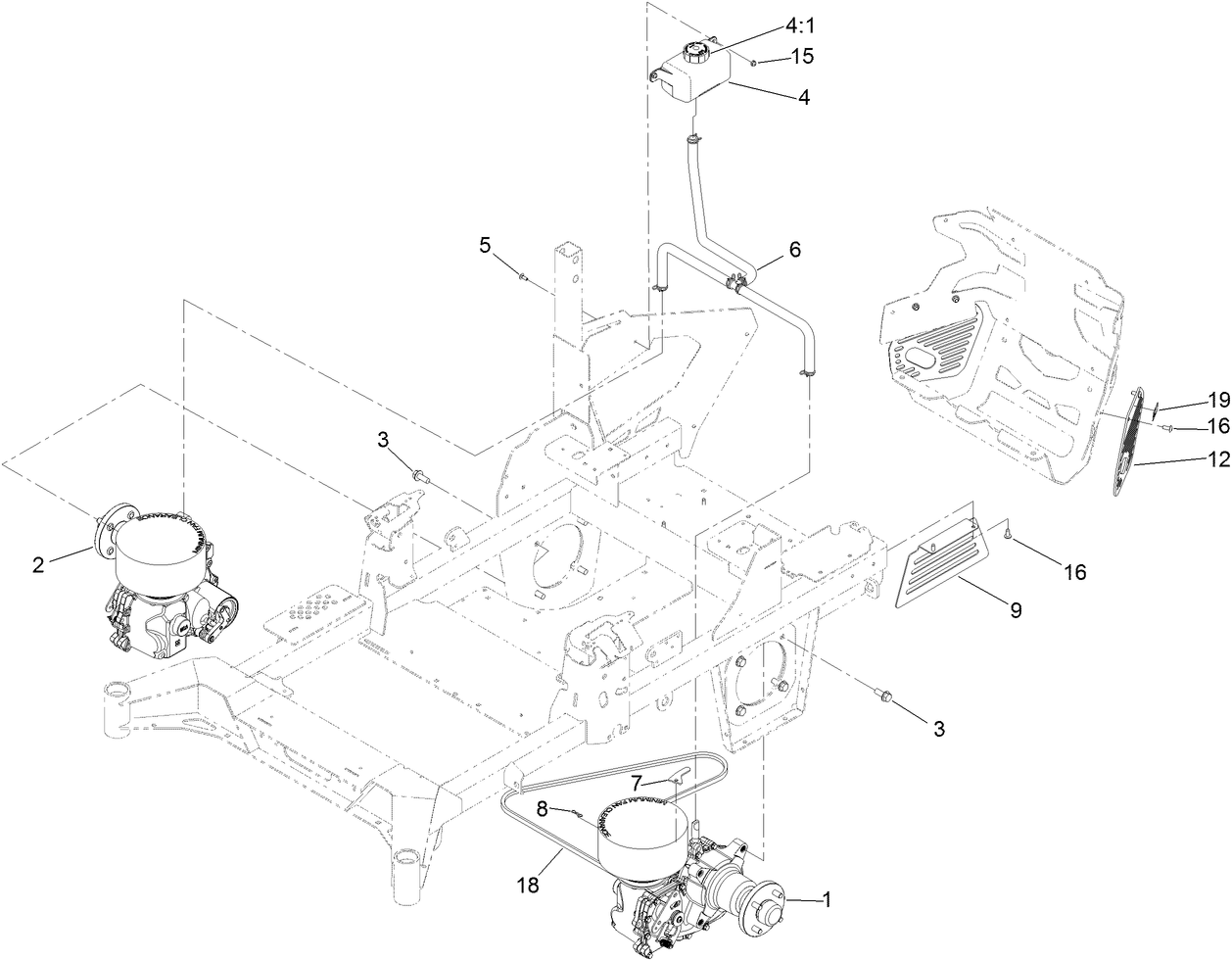 4:1
15
4
5
6
19
16
12
3
2
16
9
3
7
8
18
1