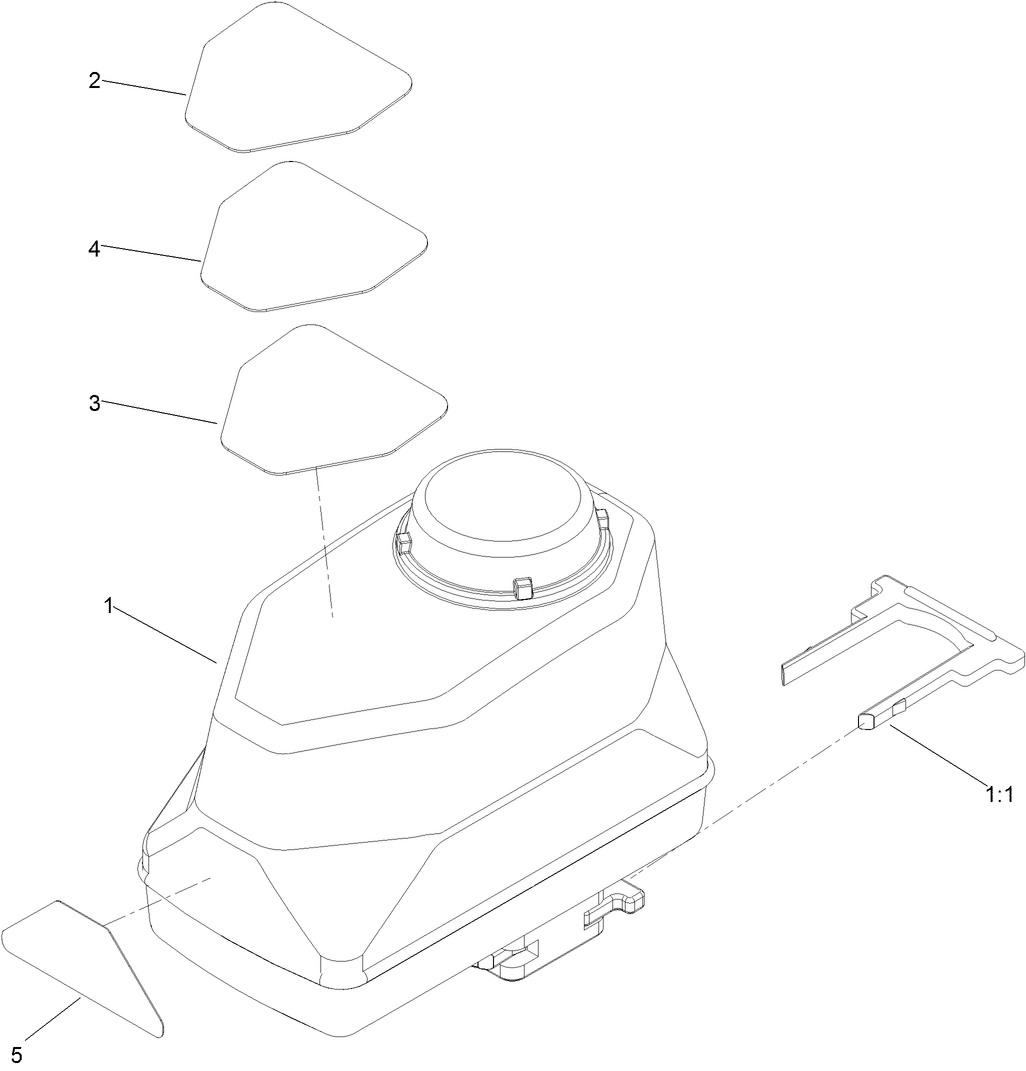 2
4
3
1
1:1
5