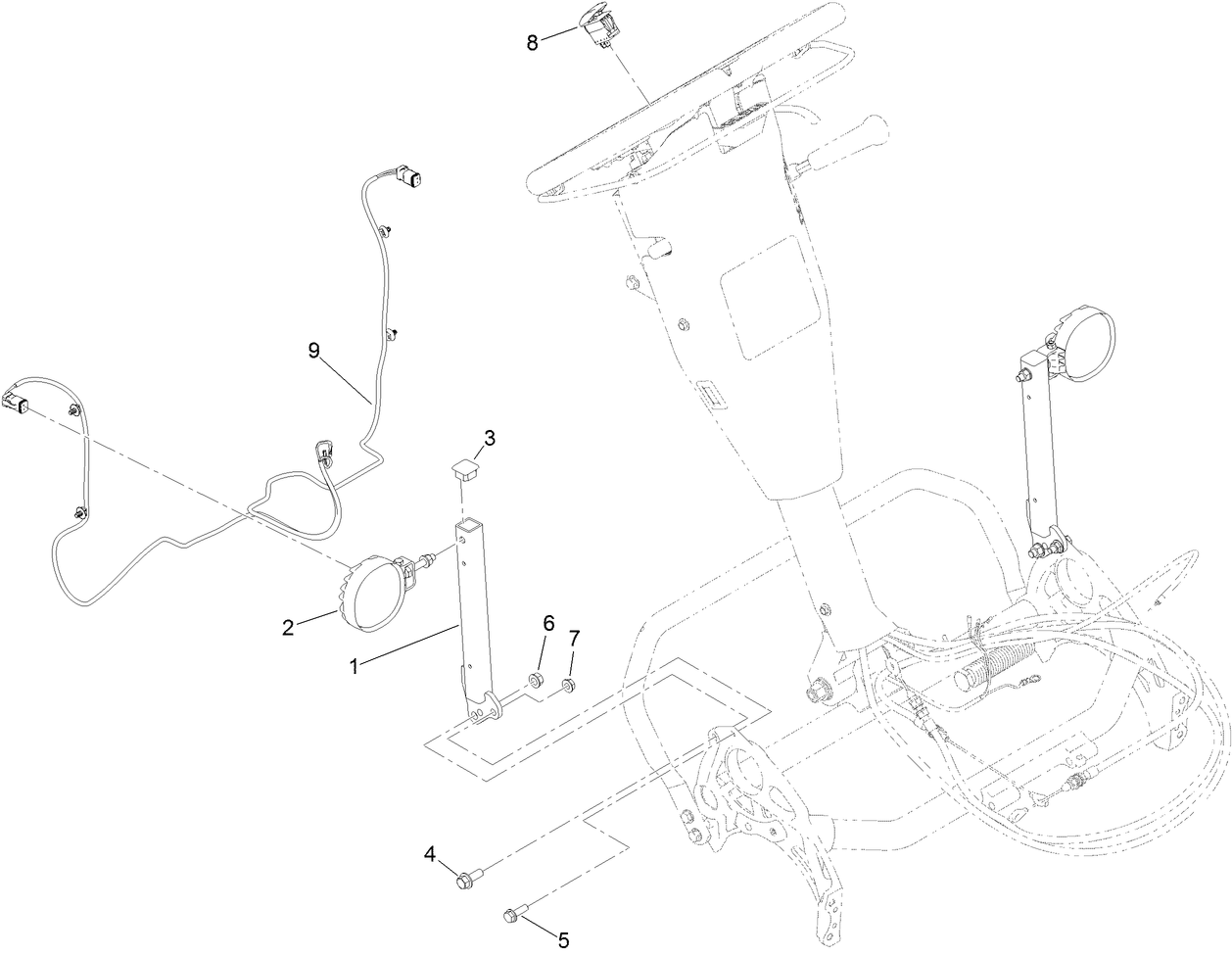 8
9
3
2
1
6
7
4
5