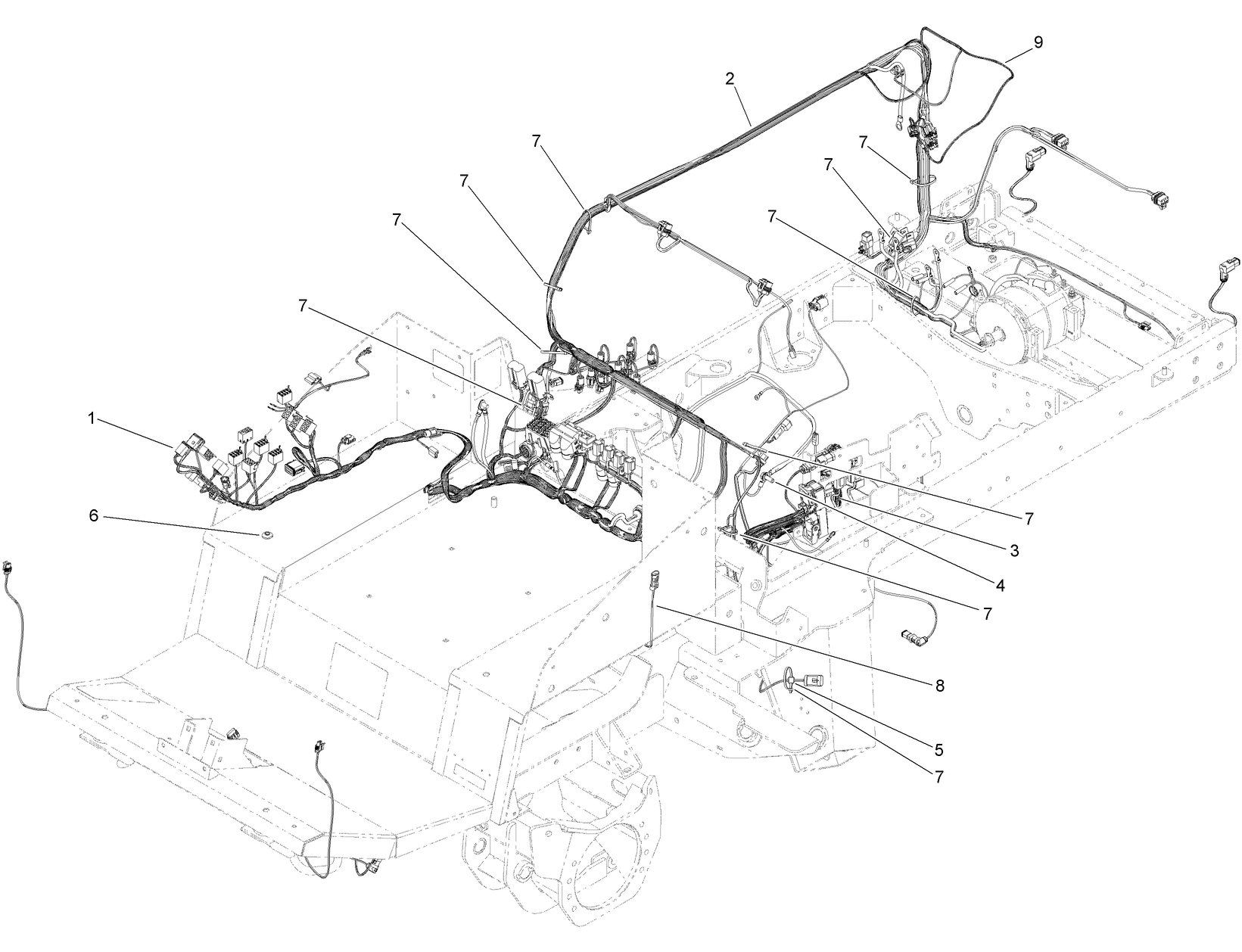 9
2
7
7
7
7
7
7
7
1
6
7
3
4
7
8
5
7