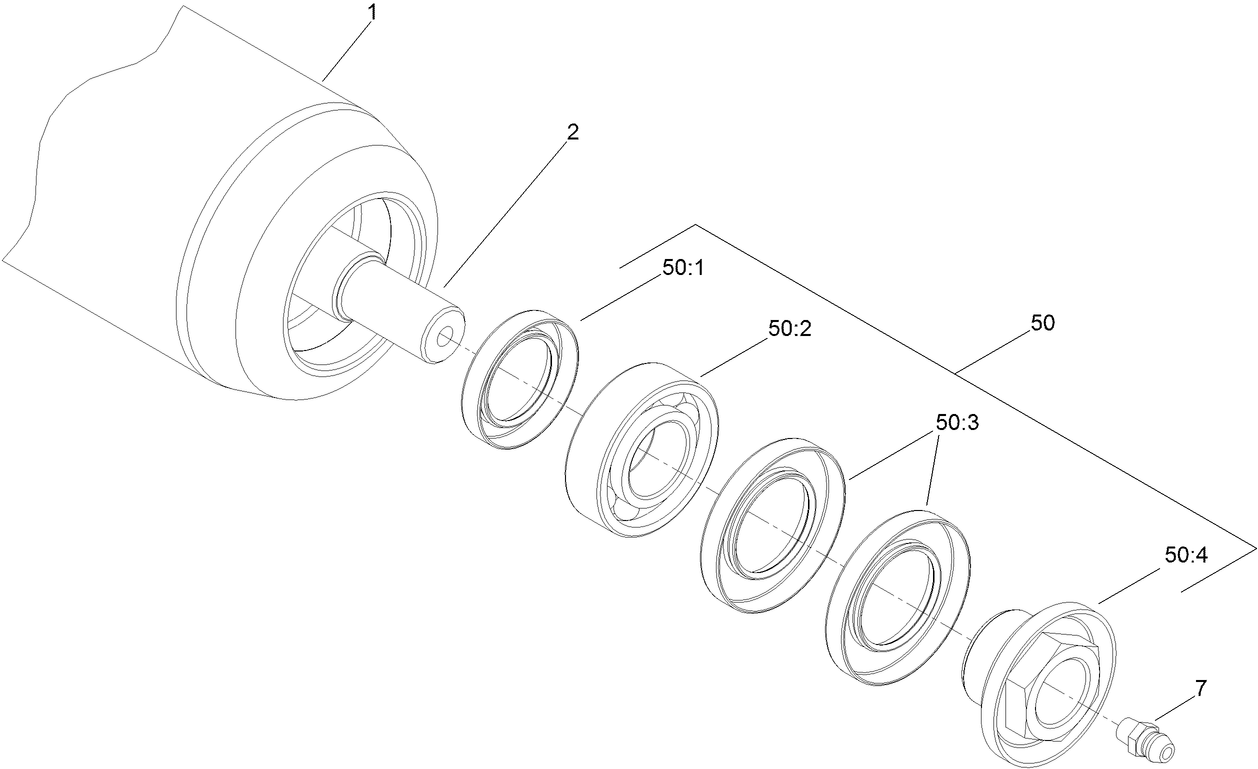 1
2
50:1
50:2
50
50:3
50:4
7