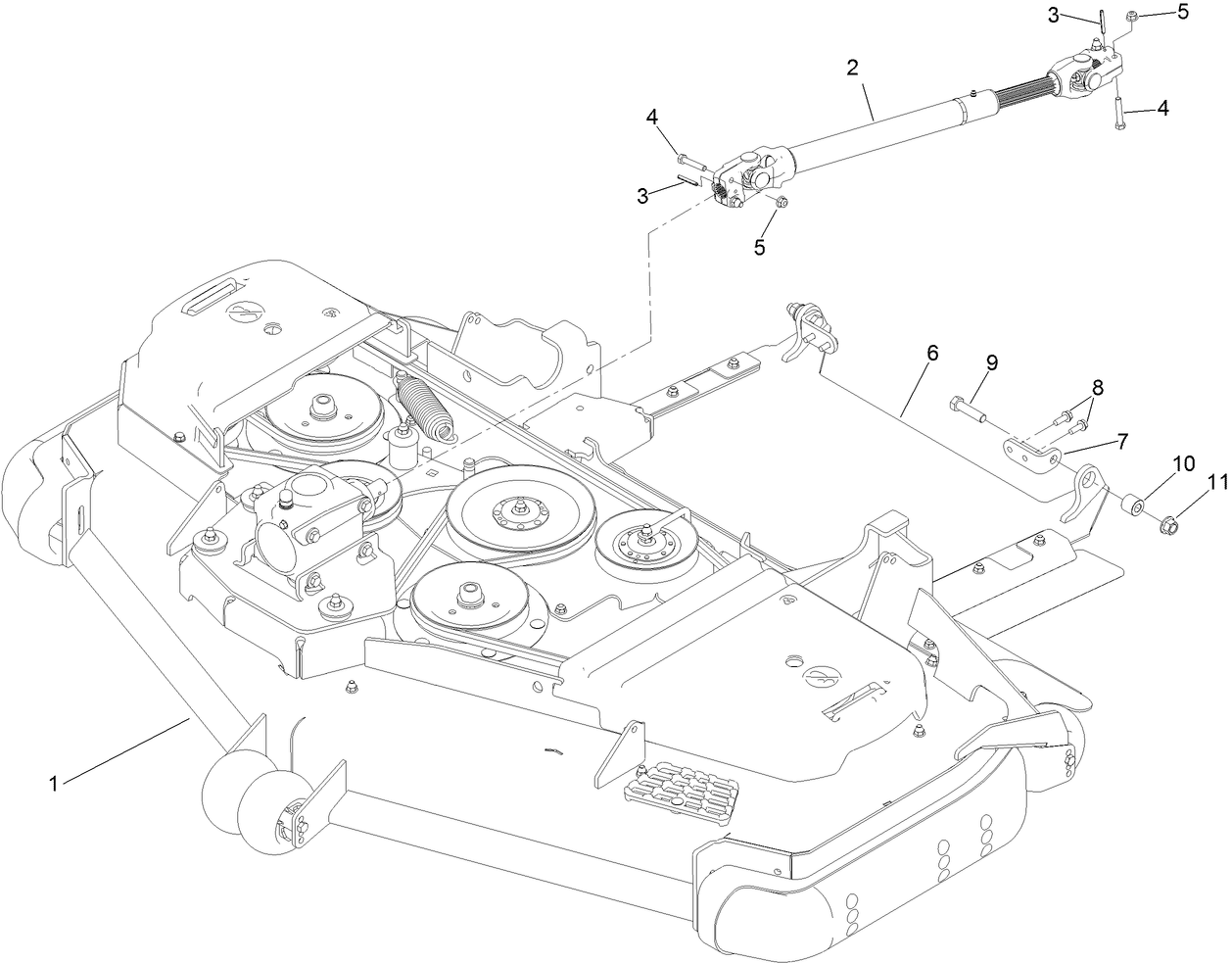 3
5
2
4
4
3
5
6
9
8
7
10
11
1