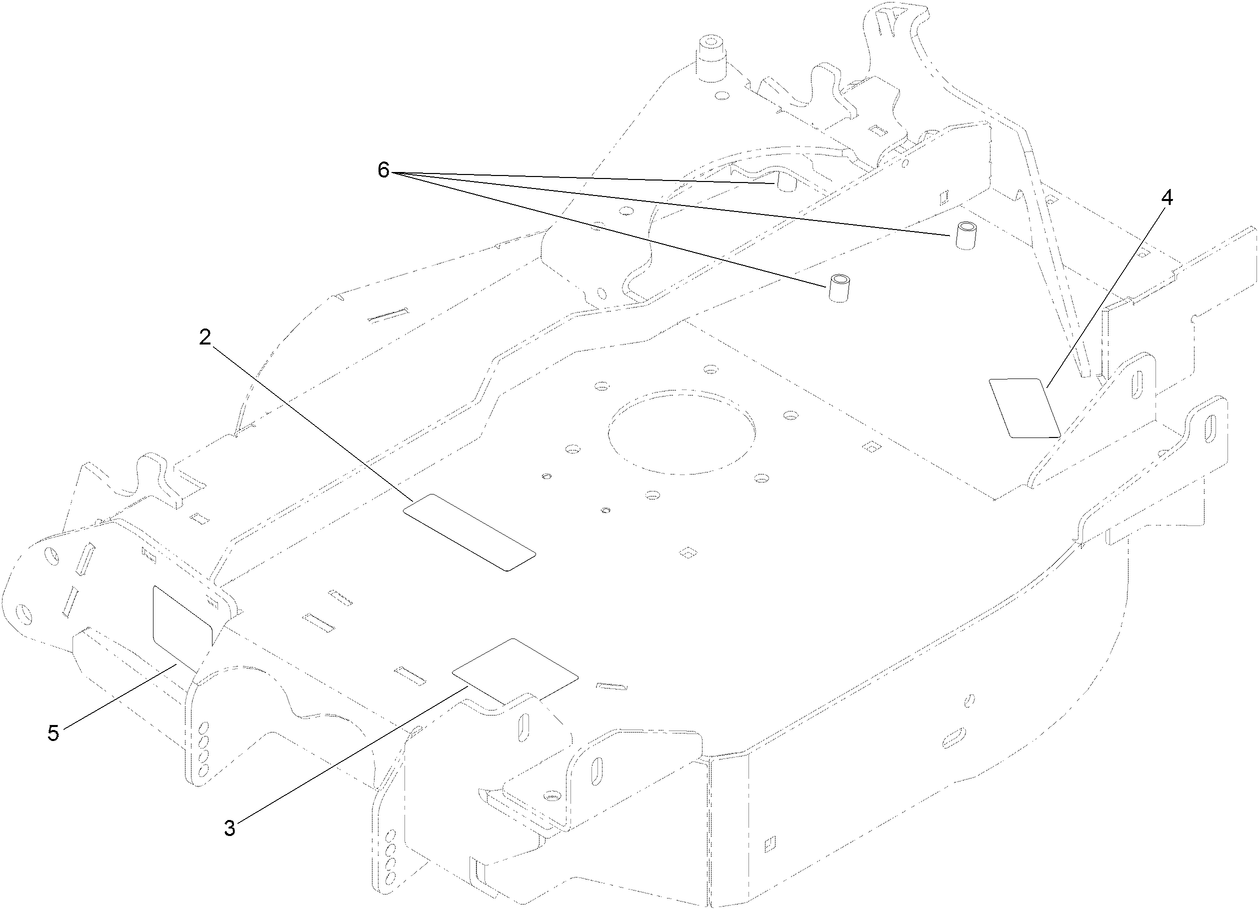 6
4
2
5
3