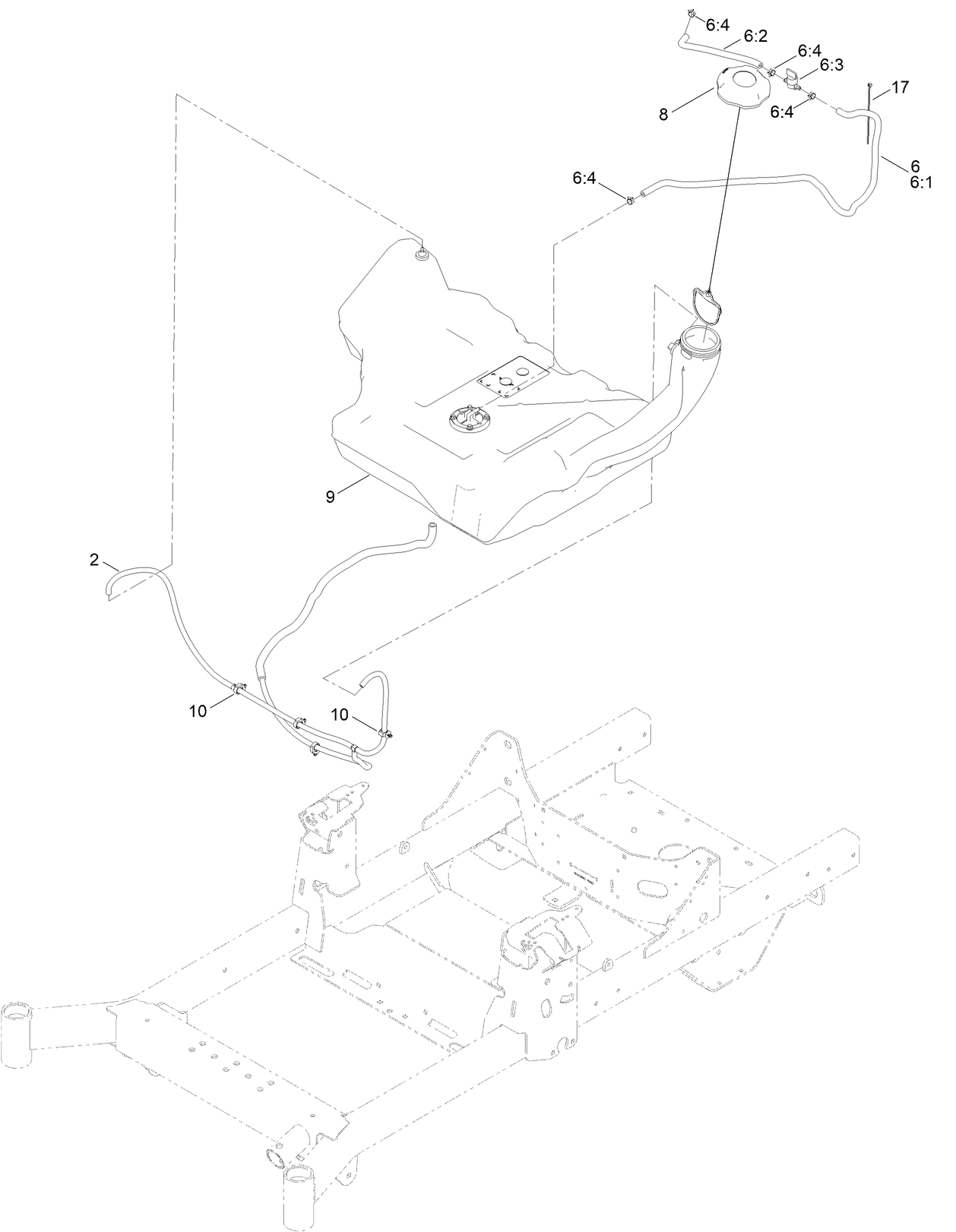 6:4
6:2
6:4
6:3
17
8
6:4
6
6:1
6:4
9
2
10
10