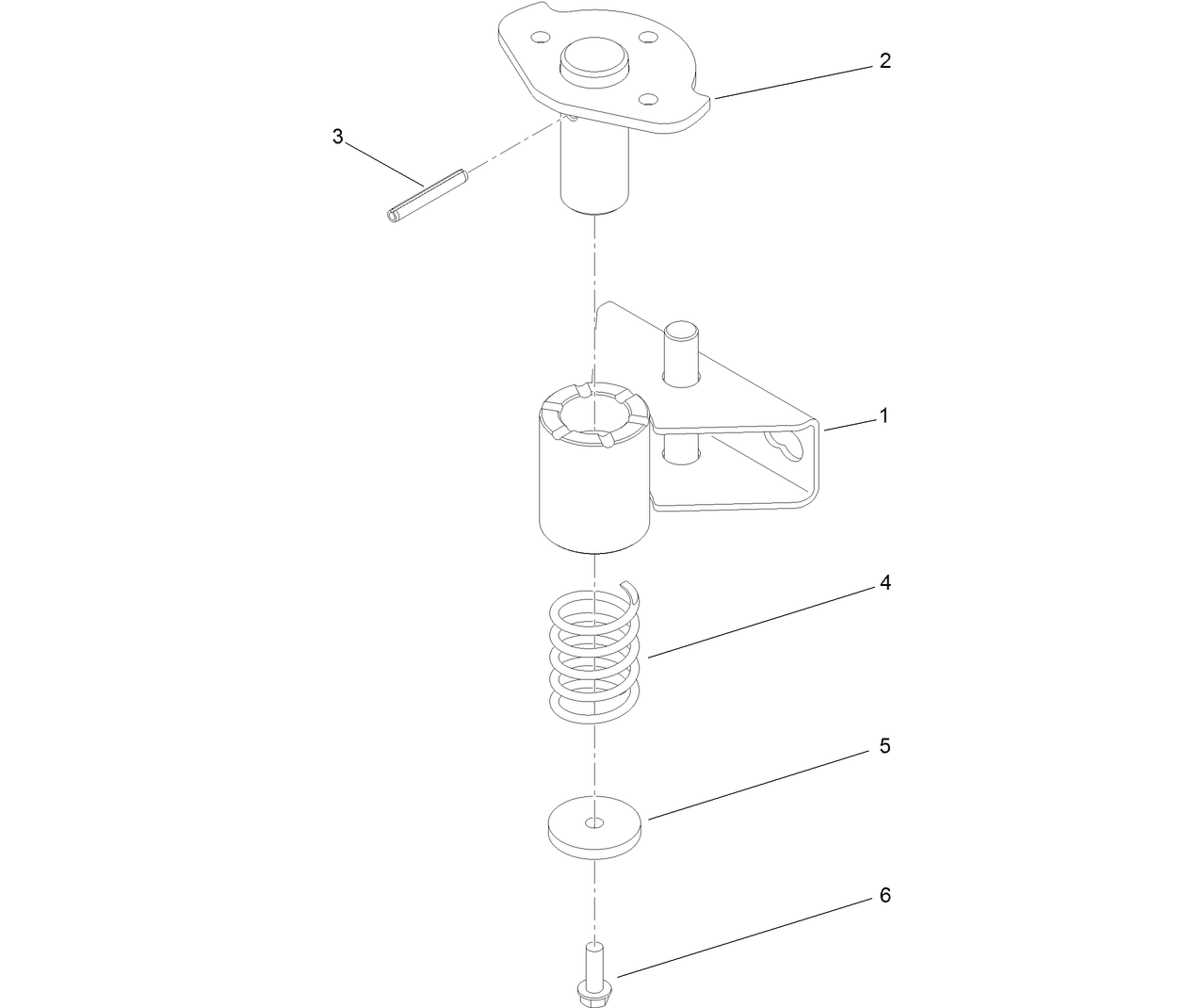 2
3
1
4
5
6