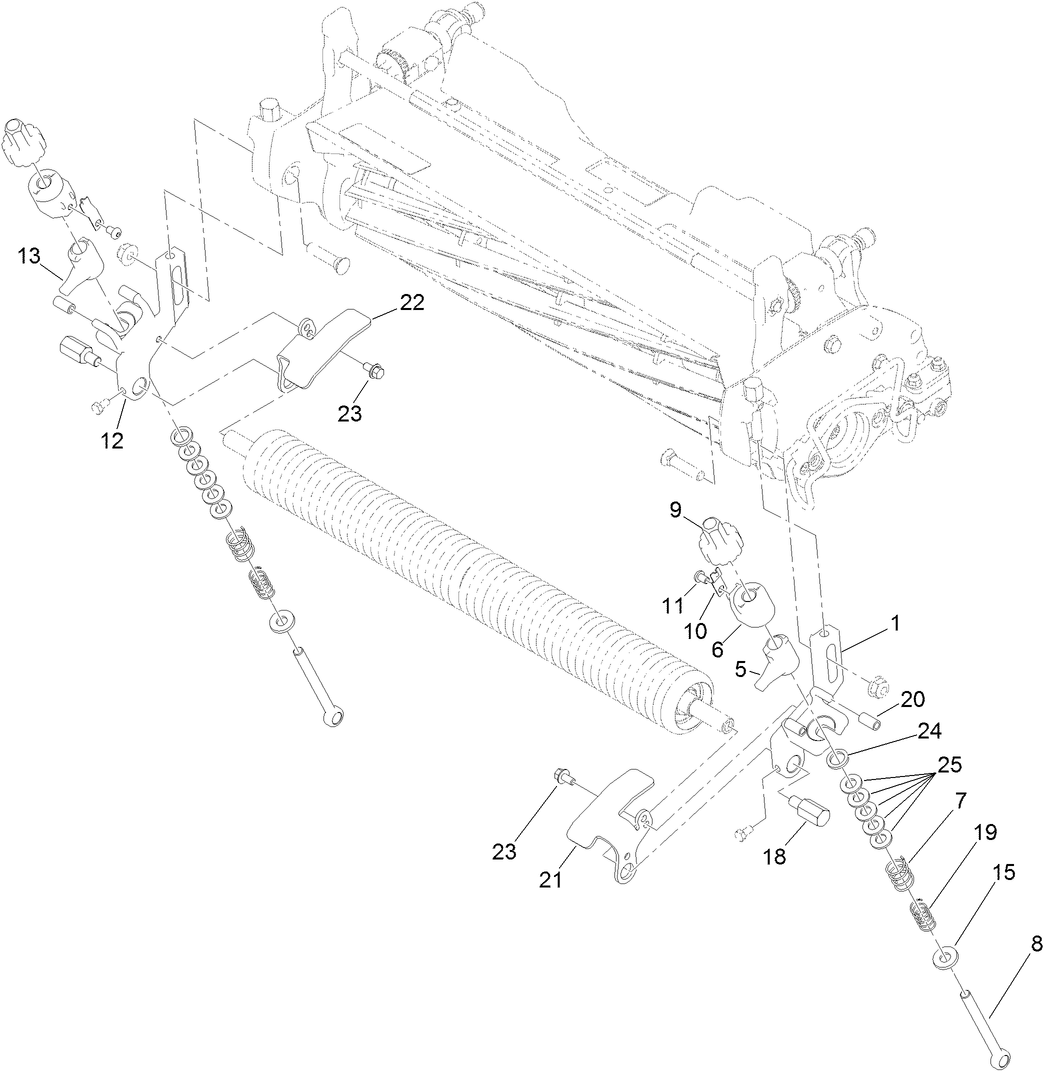 13
22
23
12
9
11
10
6
5
1
20
24
25
7
19
15
8
23
21
18