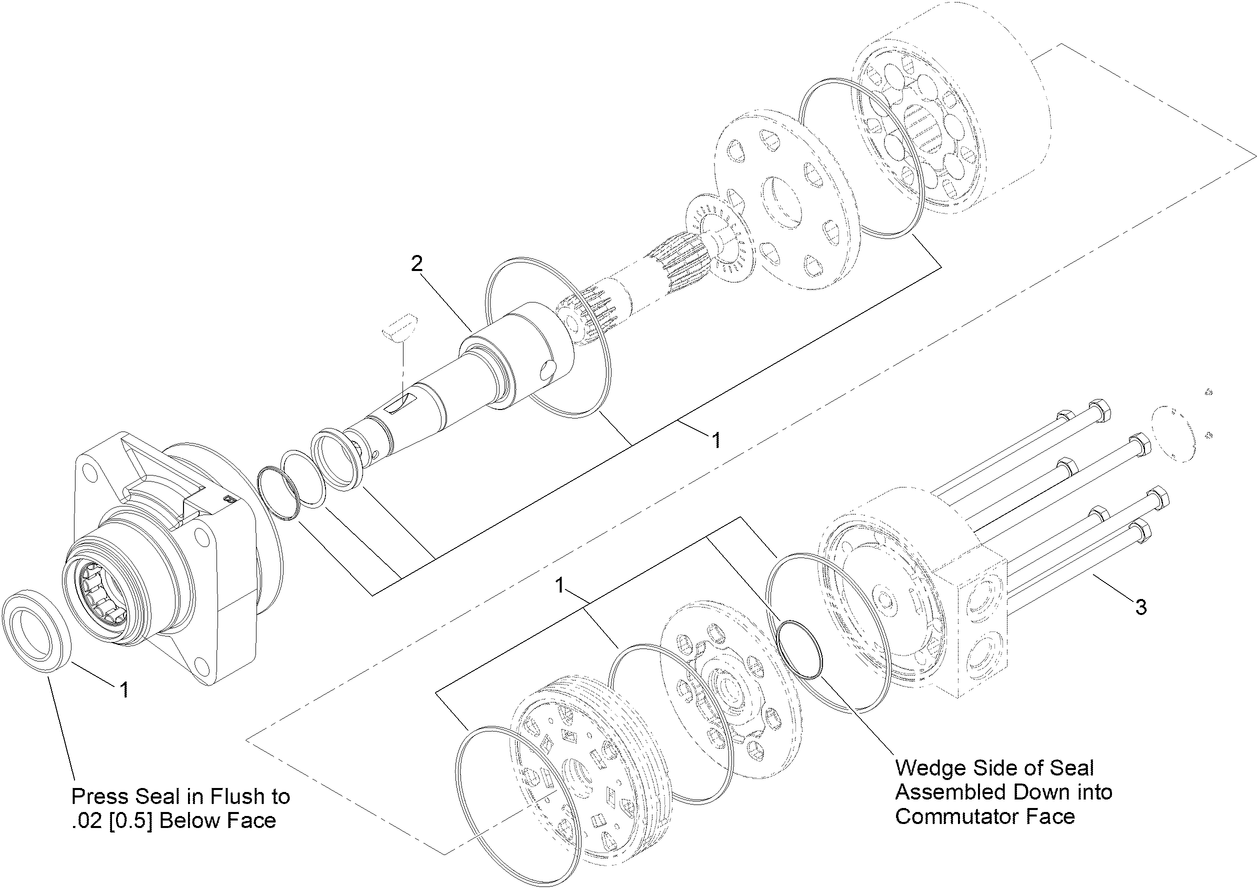 2

1

1

3

1

Press Seal in Flush to .02 [0.5] Below Face

Wedge Side of Seal Assembled Down into Commutator Face