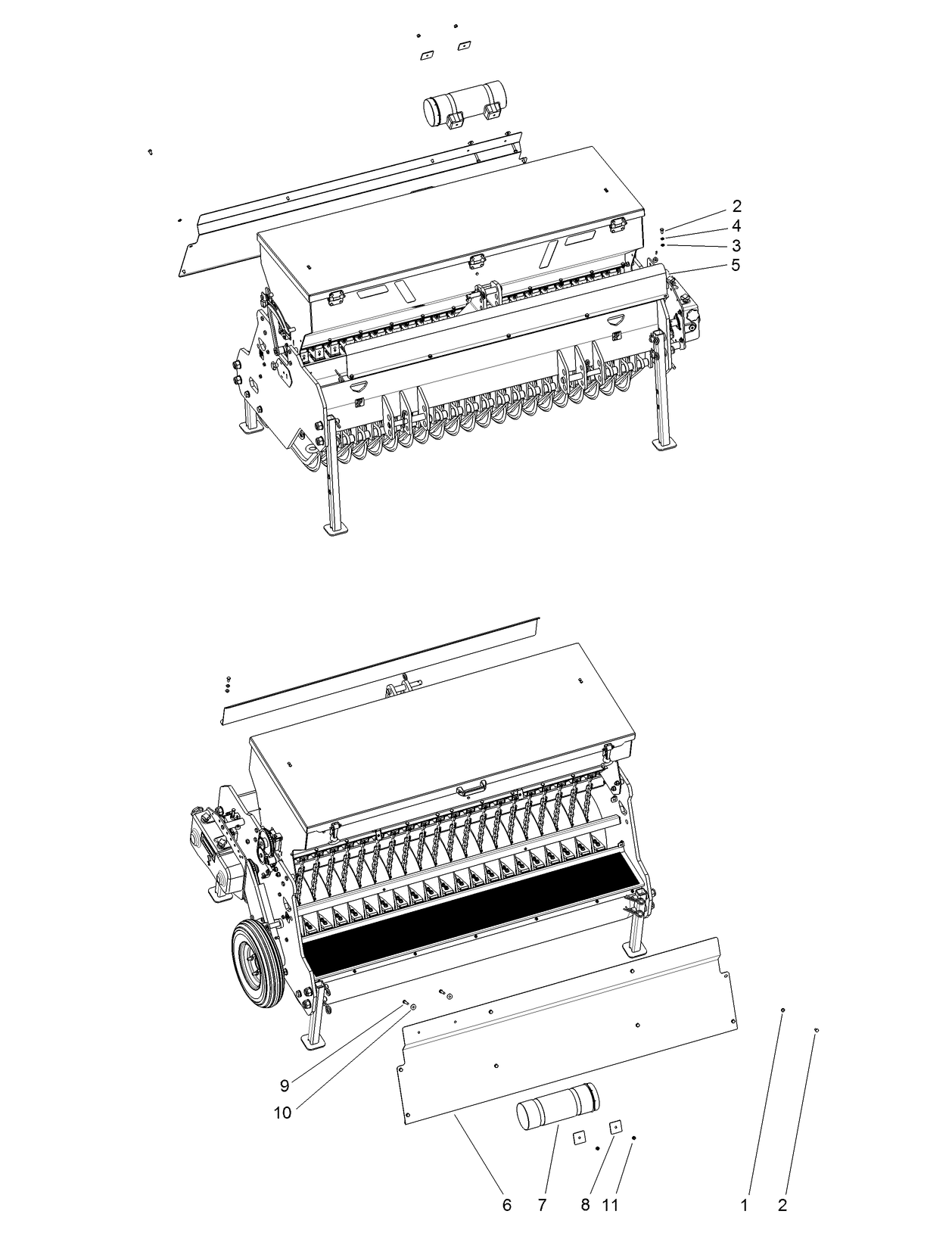 2
4
3
5
9
10
6
7
8
11
1
2