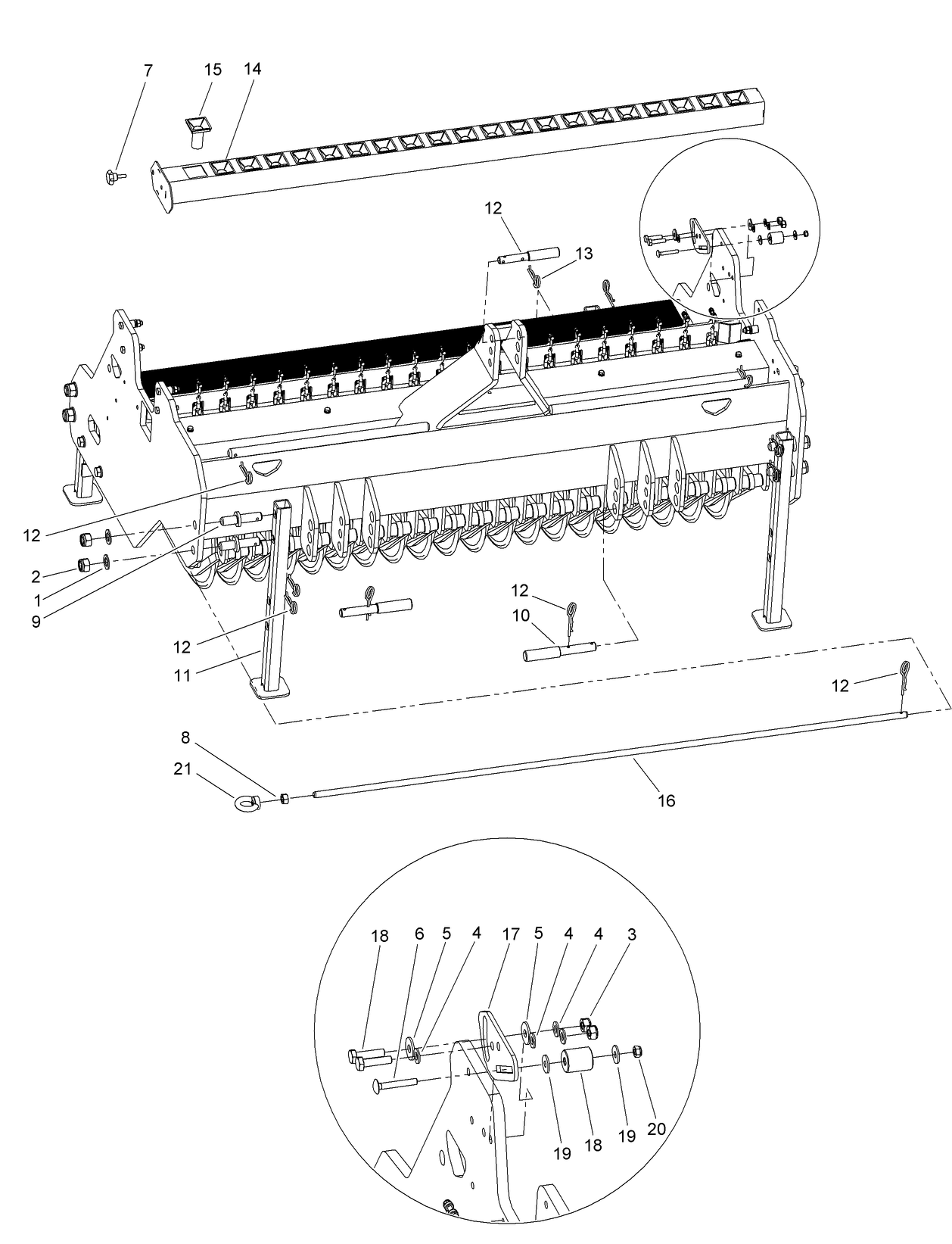 7
15
14
12
13
12
2
1
9
12
11
12
10
12
8
21
16
18
6
5
4
17
5
4
4
3
19
18
19
20