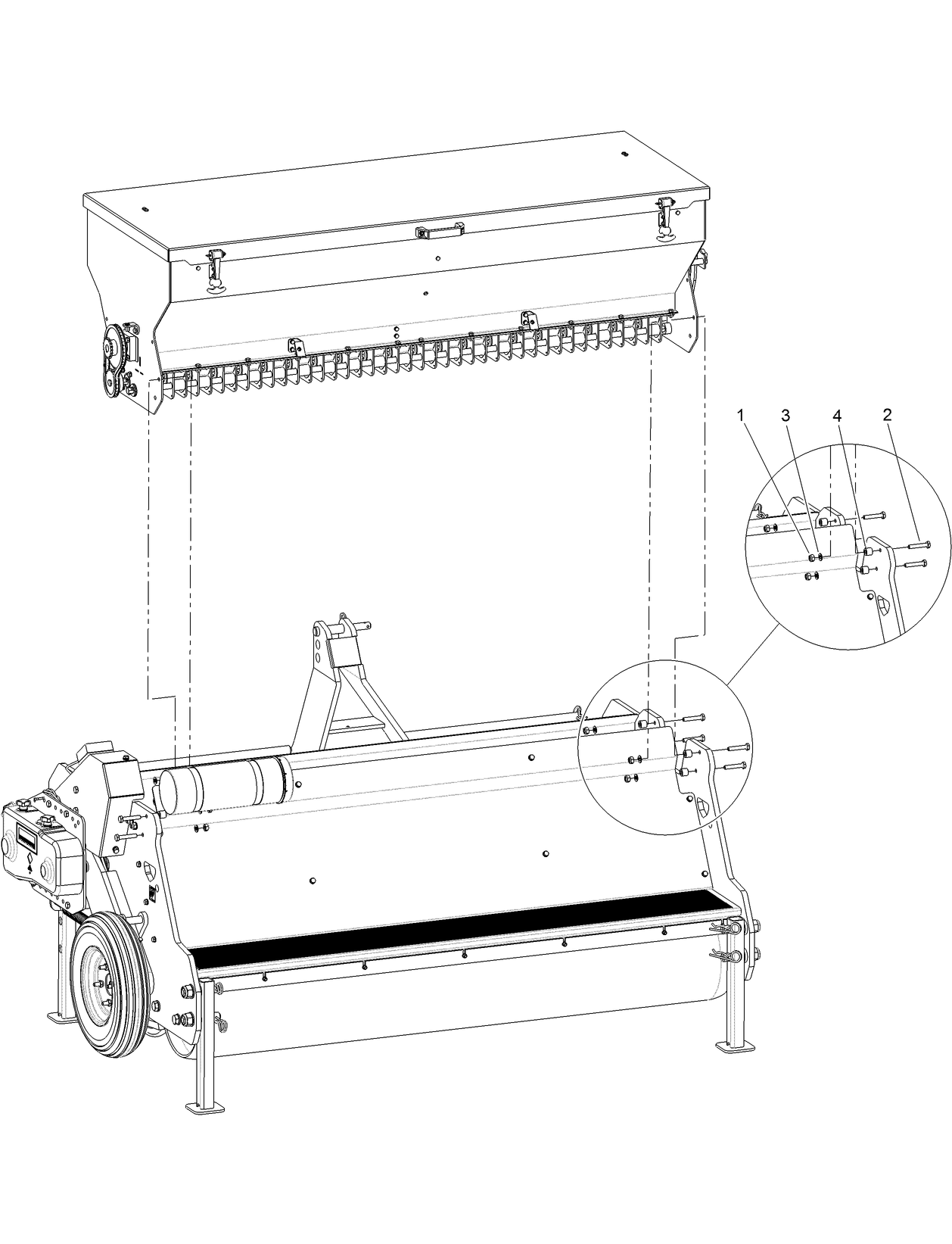 1 3 4 2