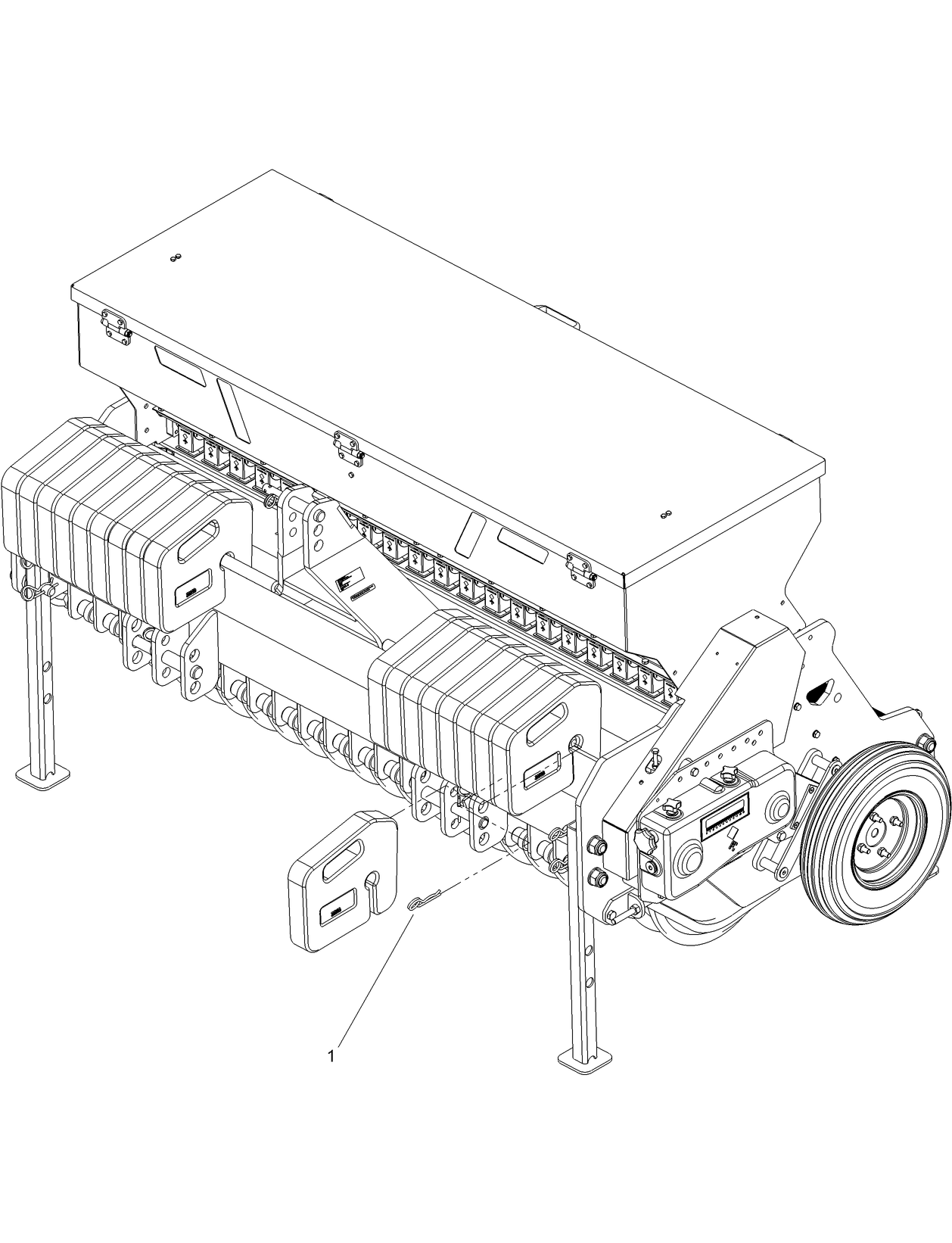 1