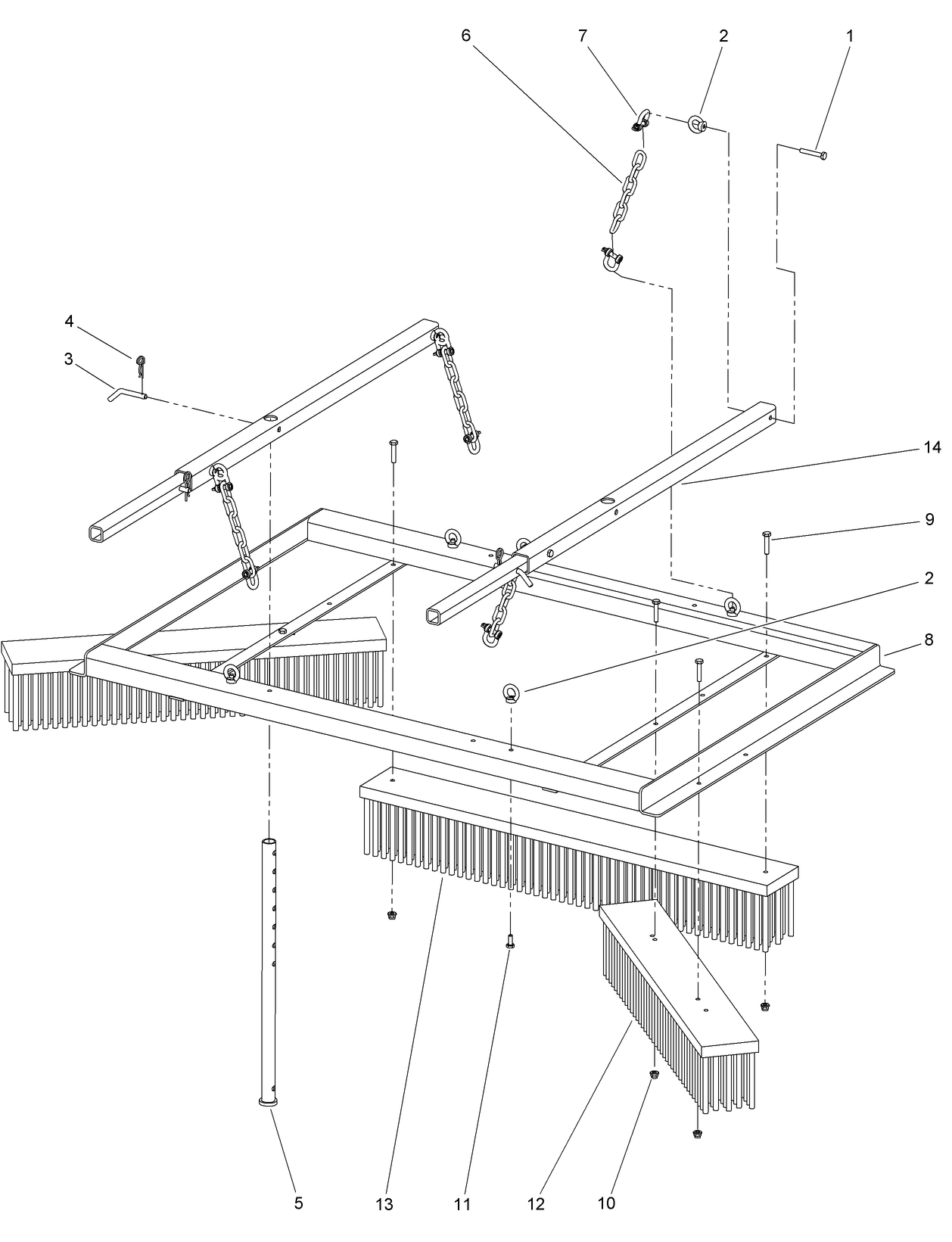 6
7
2
1
4
3
14
9
2
8
5
13
11
12
10