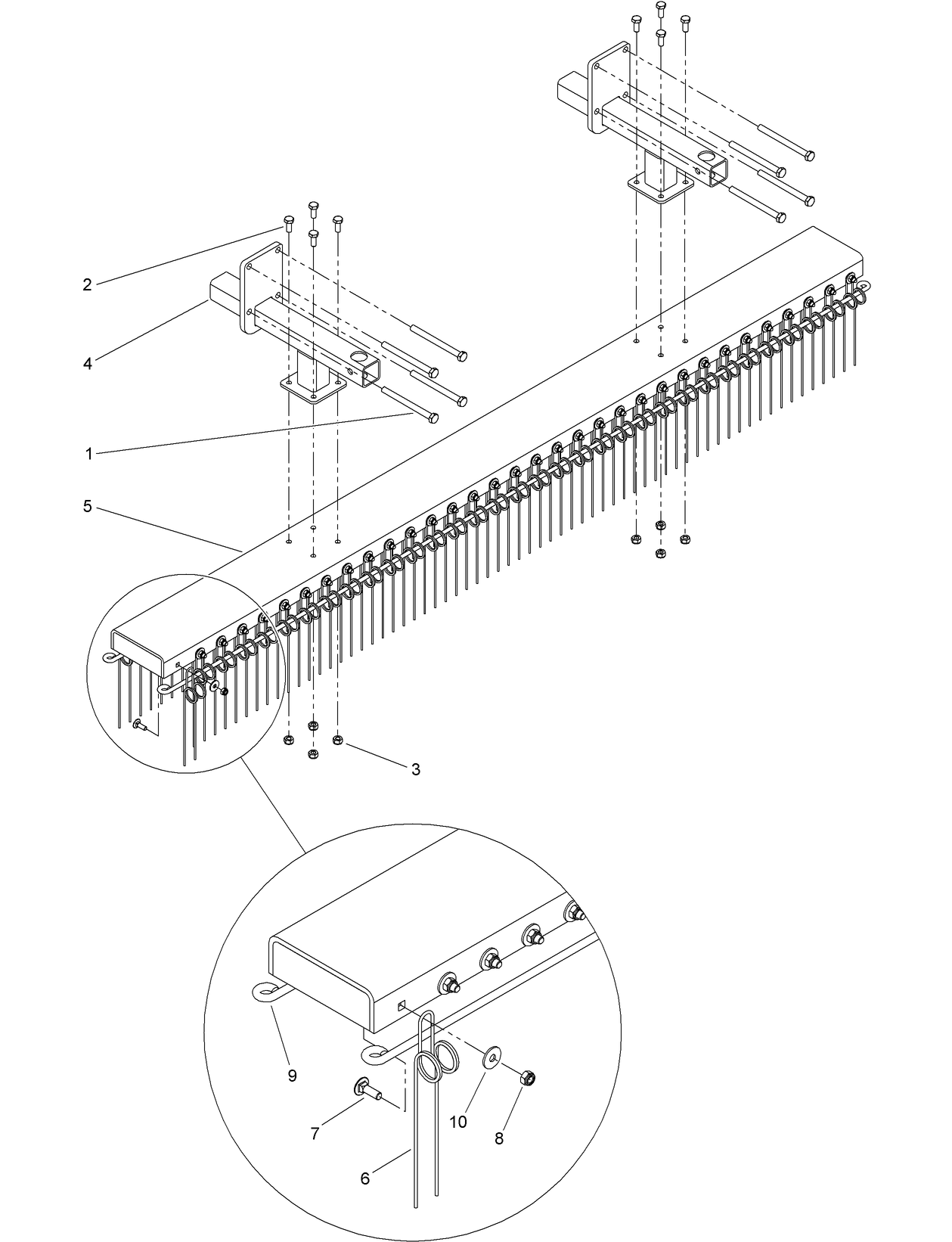 2
4
1
5
3
9
7
10
8
6