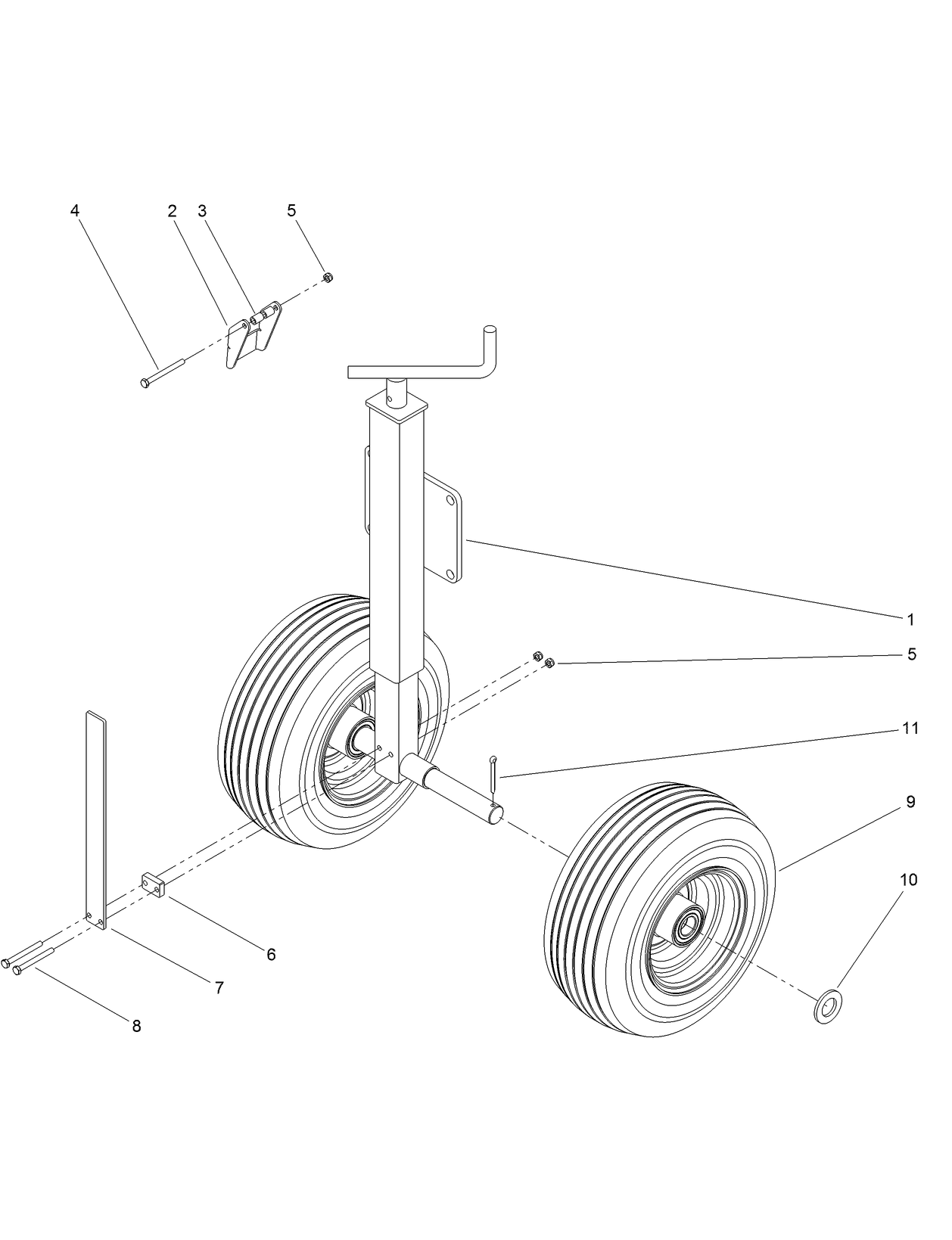 4
2
3
5
1
5
11
9
10
6
7
8