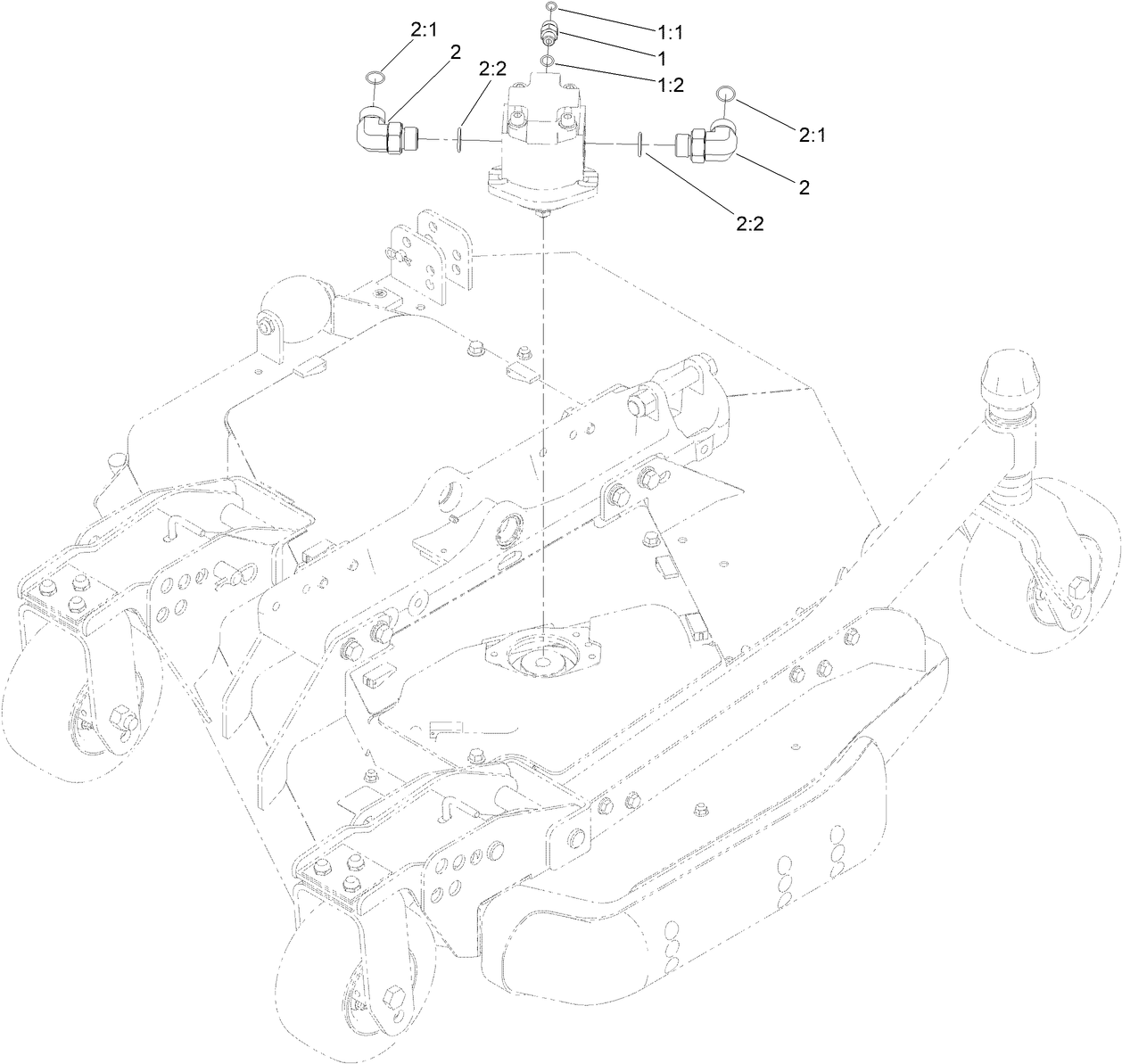 2:1
2
2:2
1:1
1
1:2
2:1
2
2:2