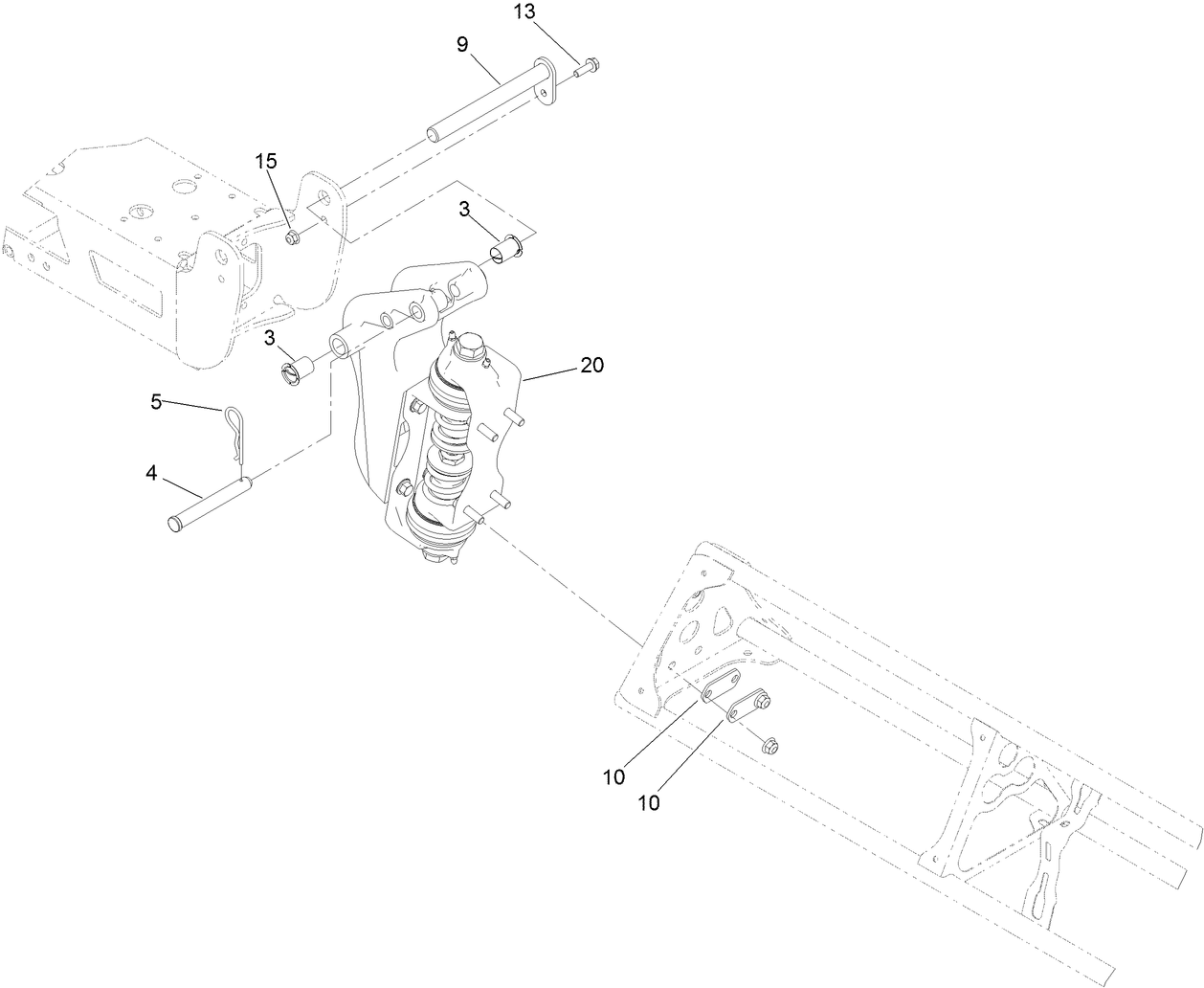 13
9
15
3
3
20
5
4
10
10