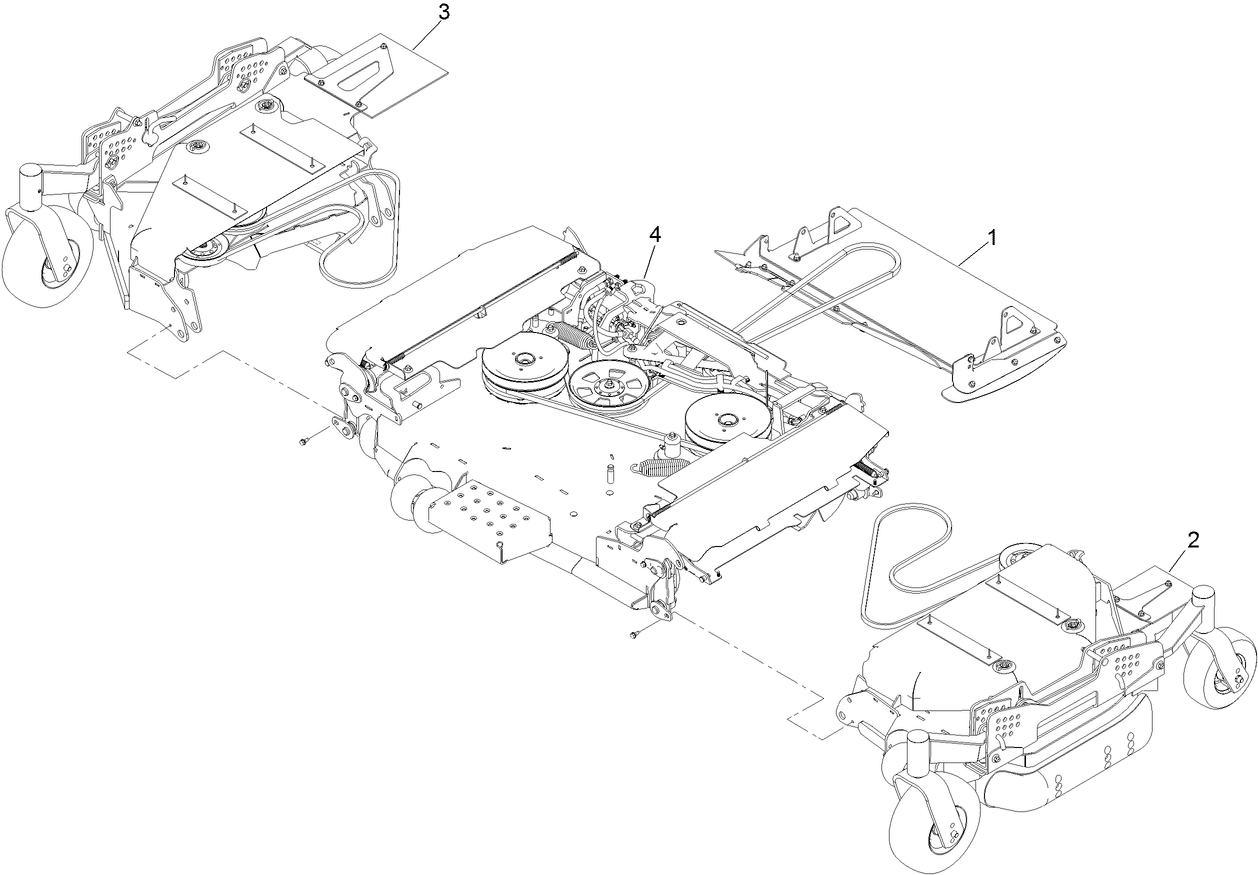 3

4

1

2