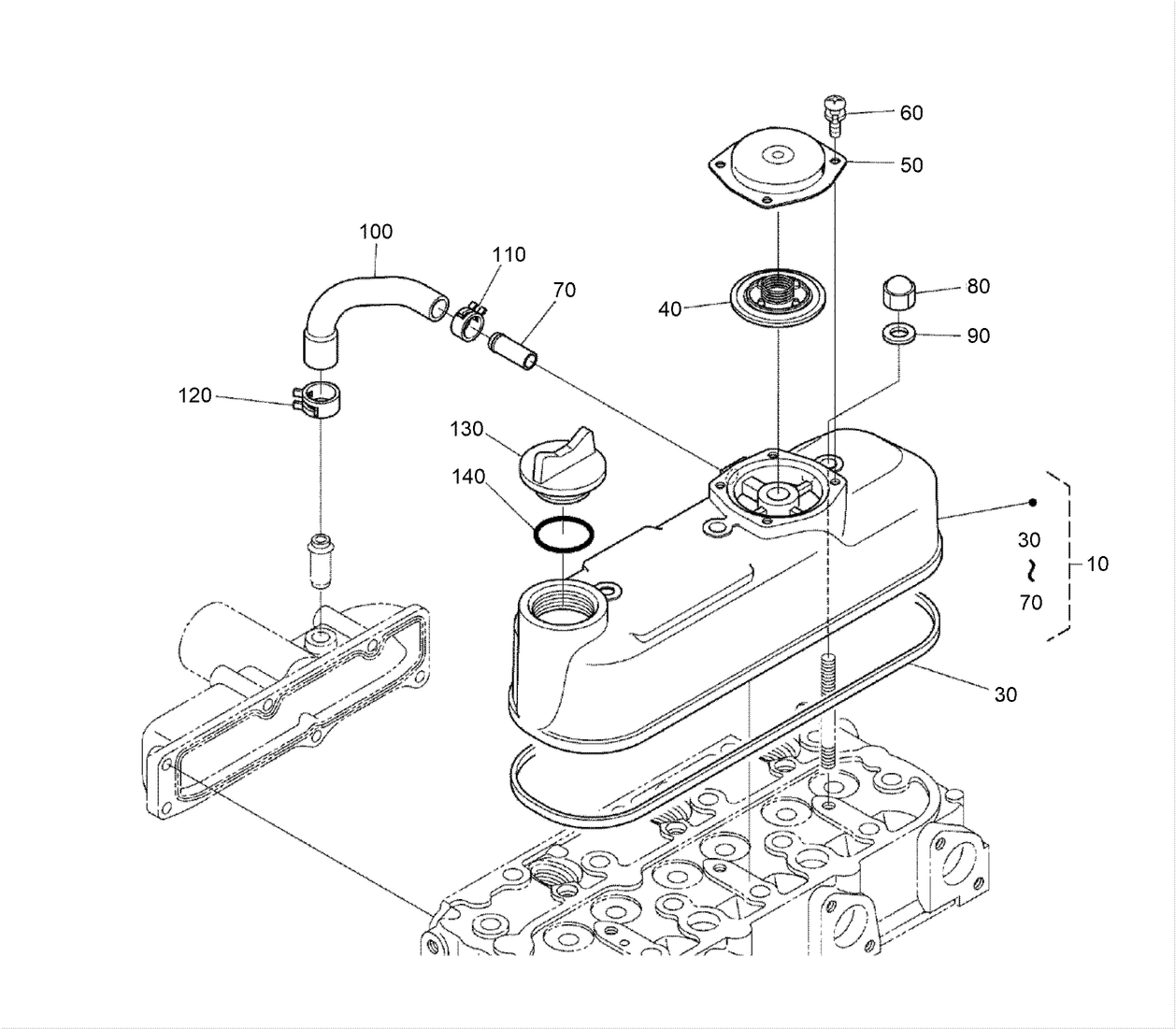 60
50
100
110
70
80
40
90
120
130
140
30
~
70
10
30