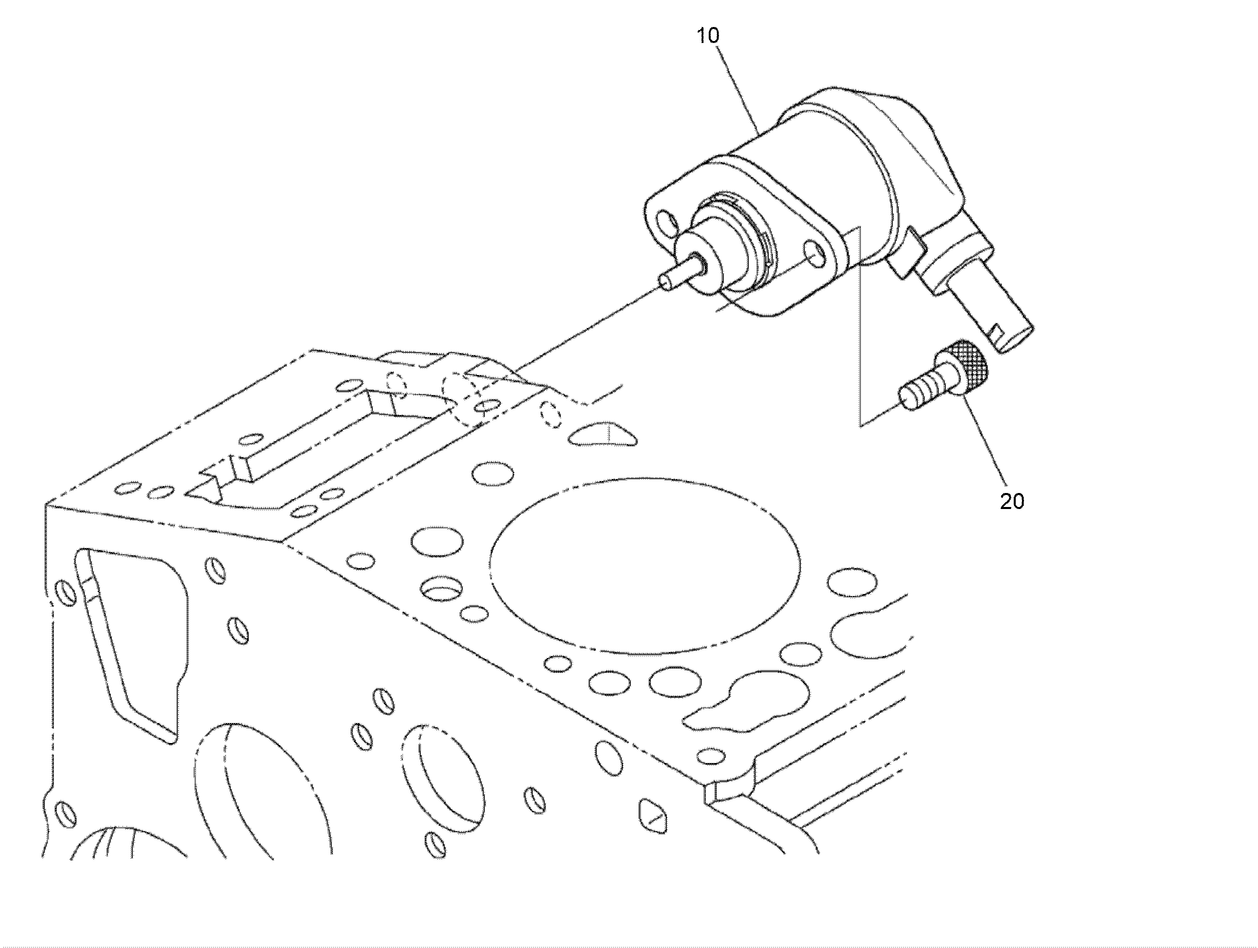 10

20