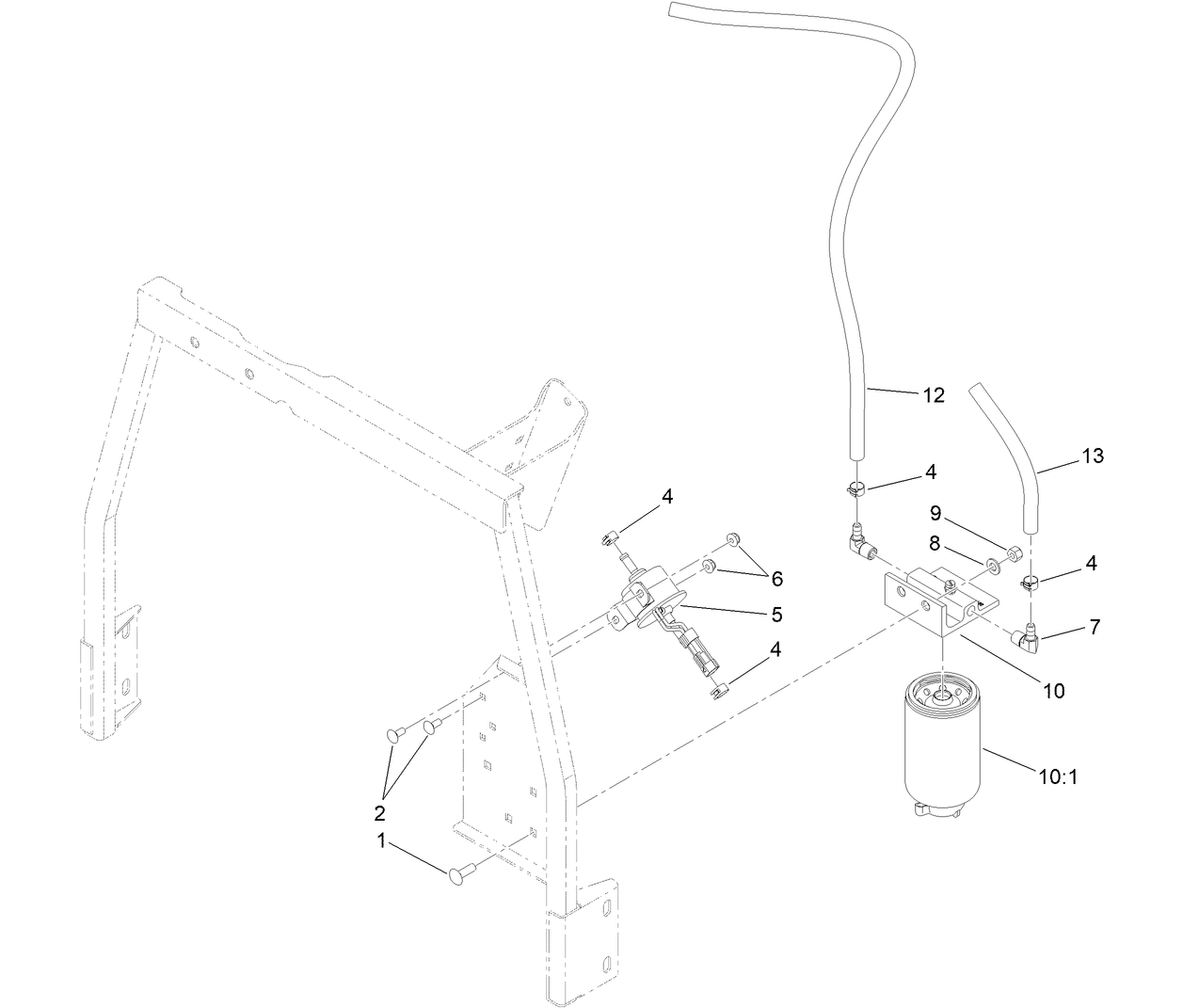 12
13
4
4
9
8
4
6
5
7
4
10
10:1
2
1