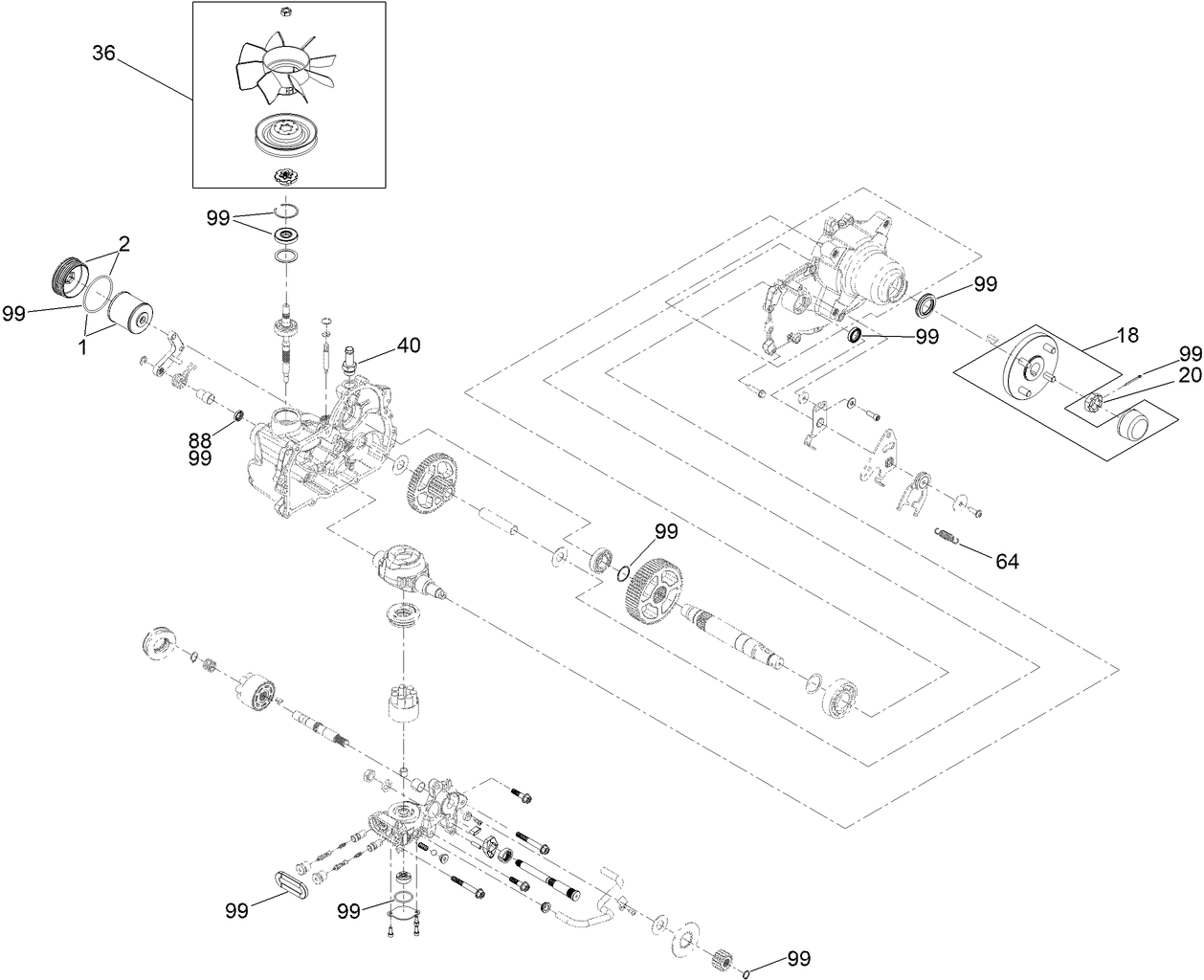 36
99
2
99
1
40
88
99
99
99
18
99
20
99
64
99
99
99