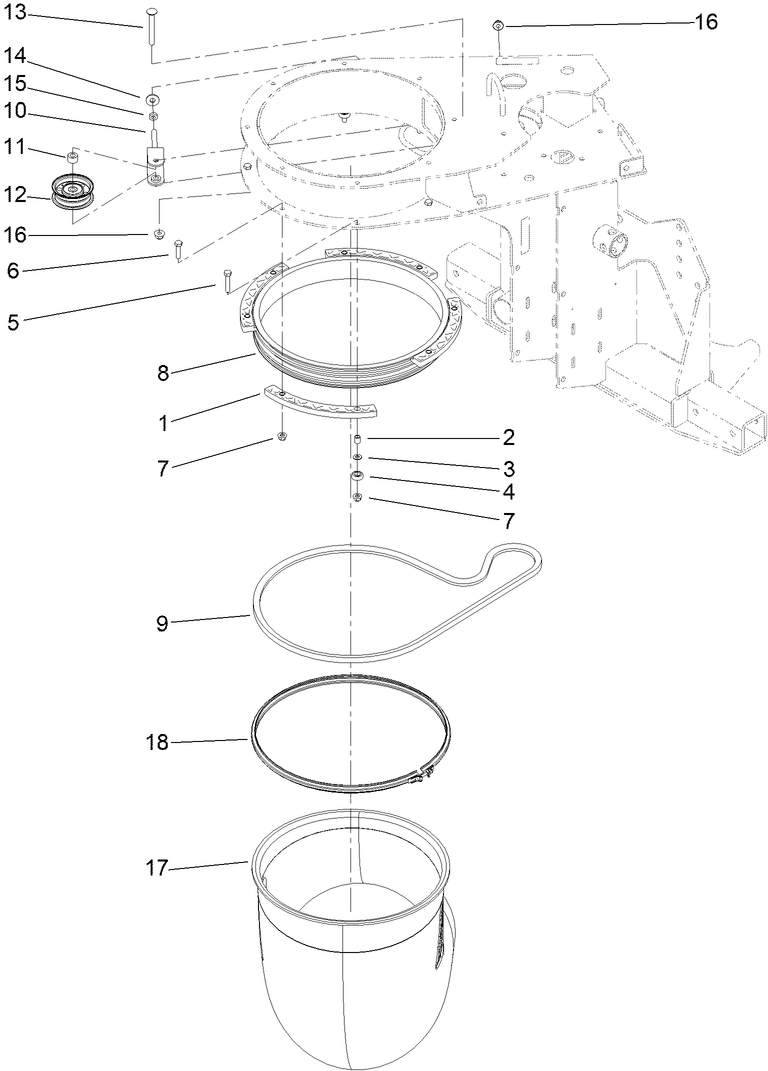 13
16
14
15
10
11
12
16
6
5
8
1
7
2
3
4
7
9
18
17