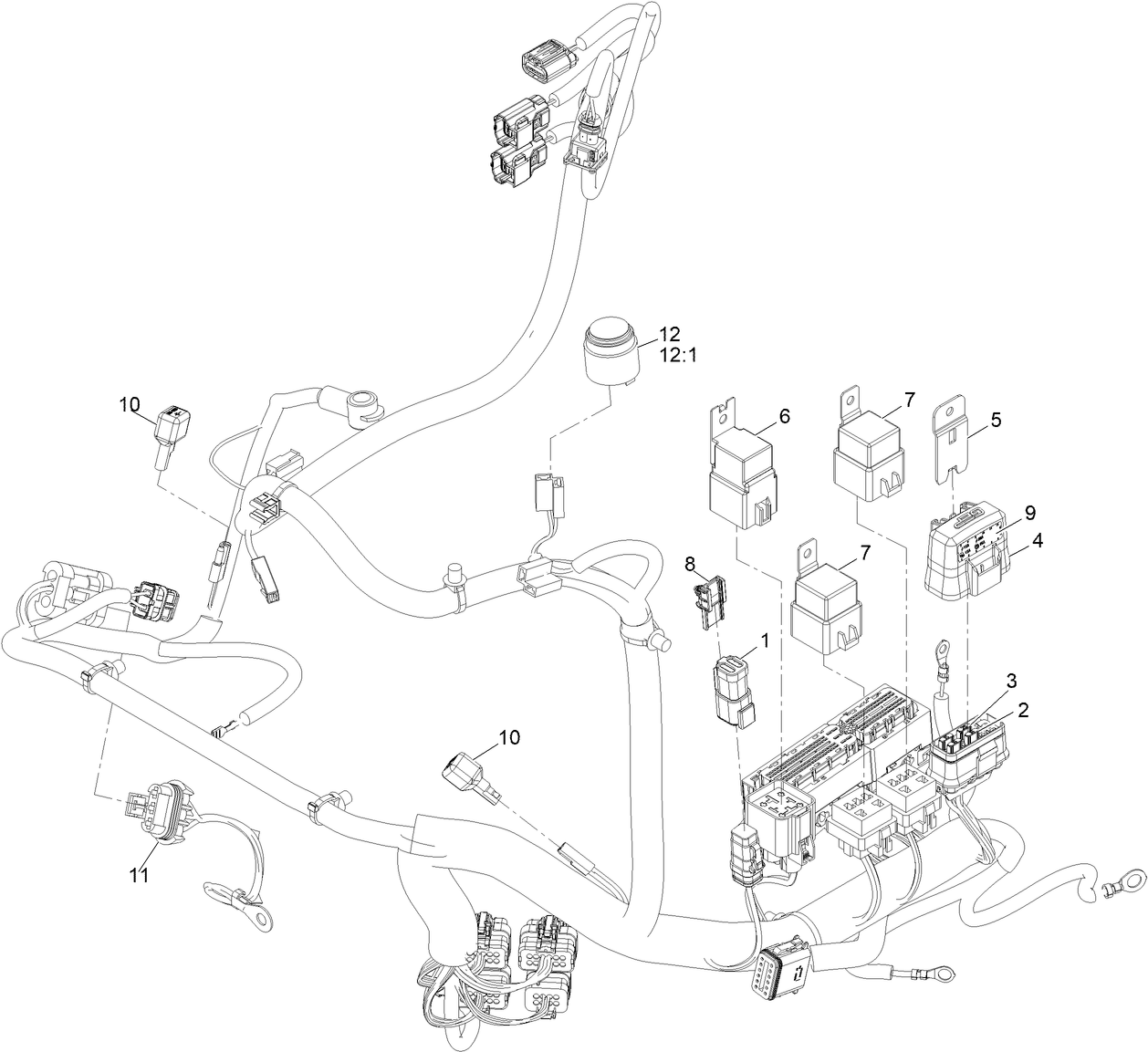 12
12:1
10
6
7
5
9
4
8
7
1
3
2
10
11