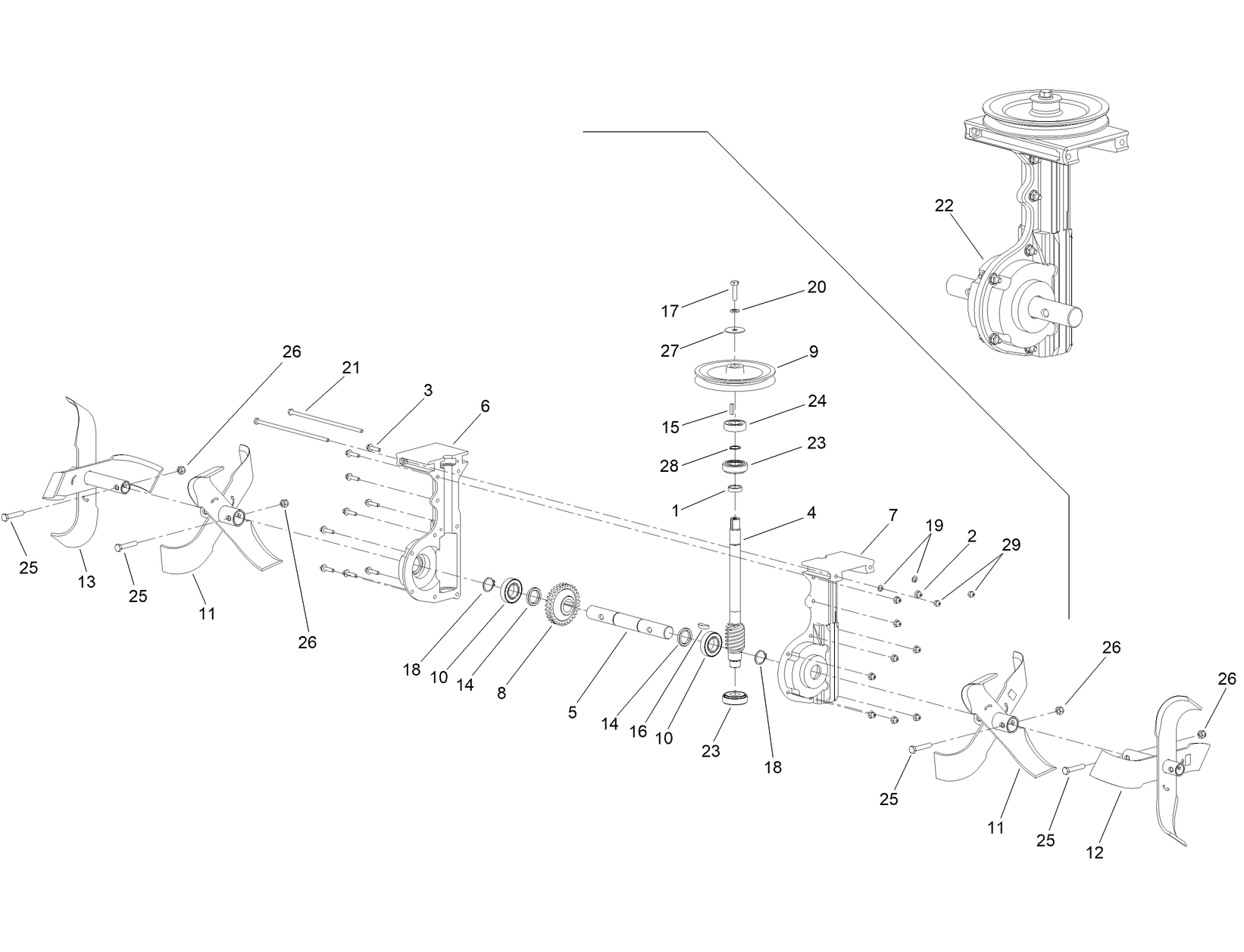 22
17
20
27
9
26
21
3
6
15
24
28
23
1
4
7
19
2
29
25
13
25
11
26
18
10
14
8
5
14
16
10
23
18
26
26
25
11
25
12