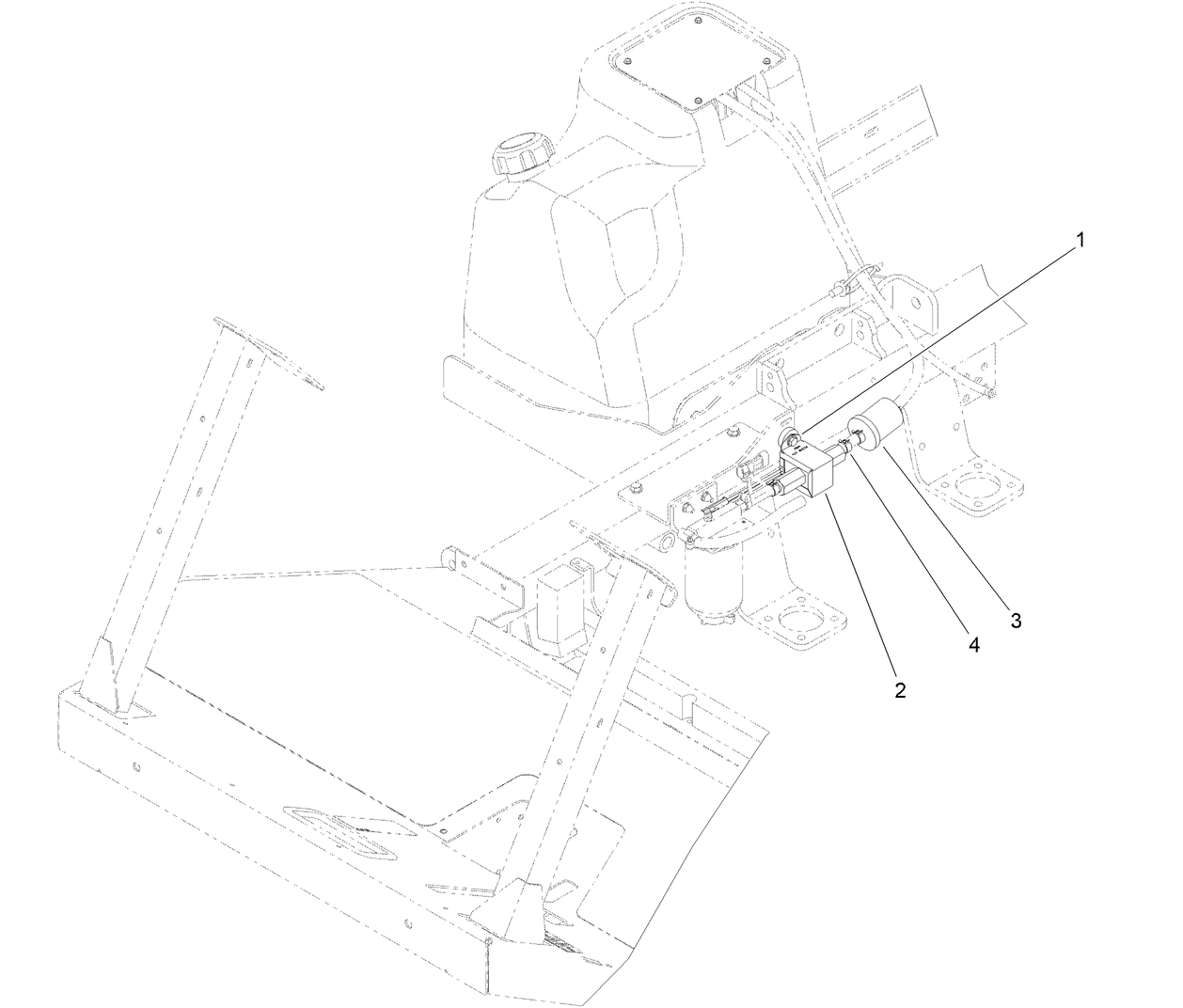 1
3
4
2