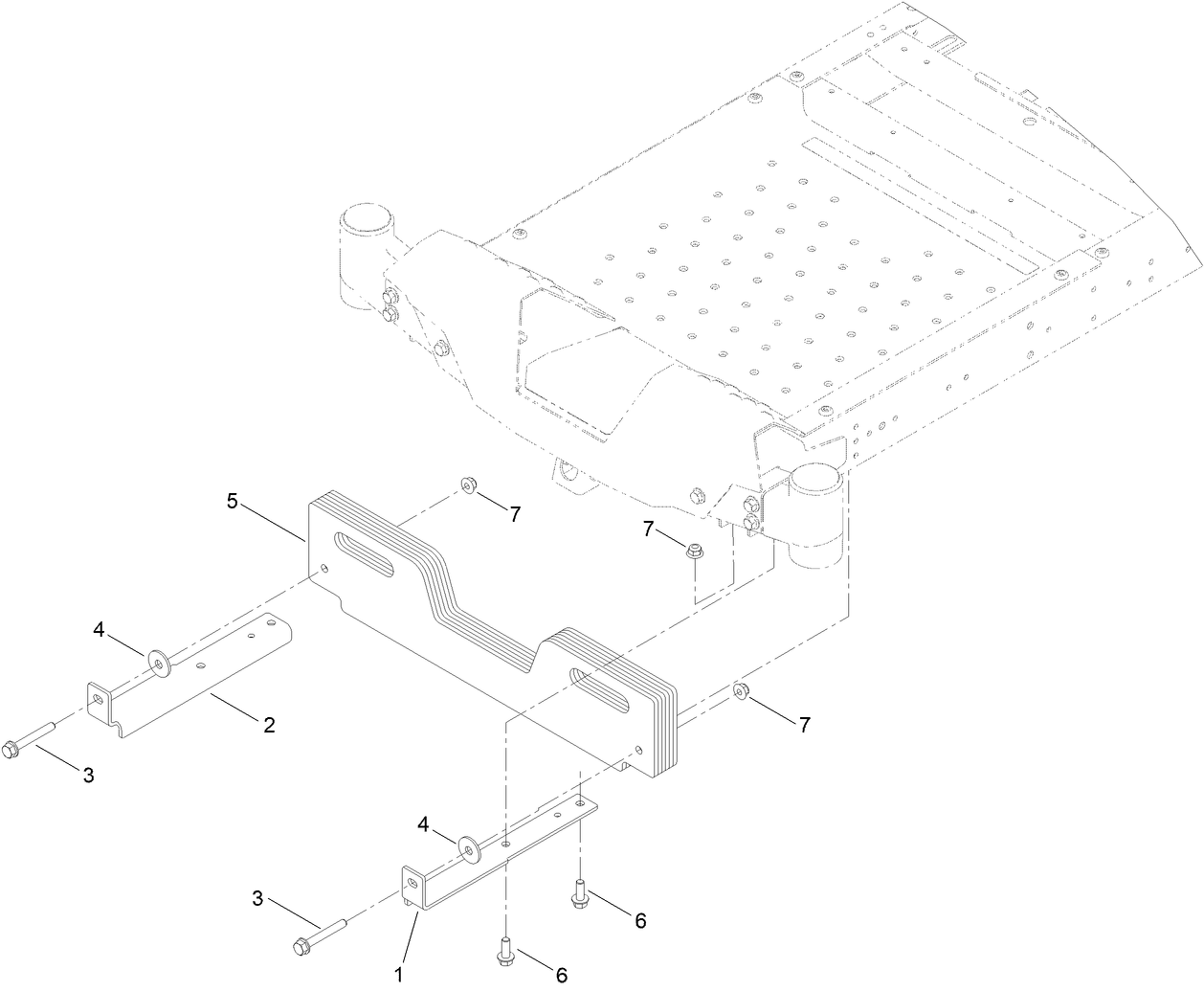 5
7
7
4
2
3
7
4
3
6
1
6