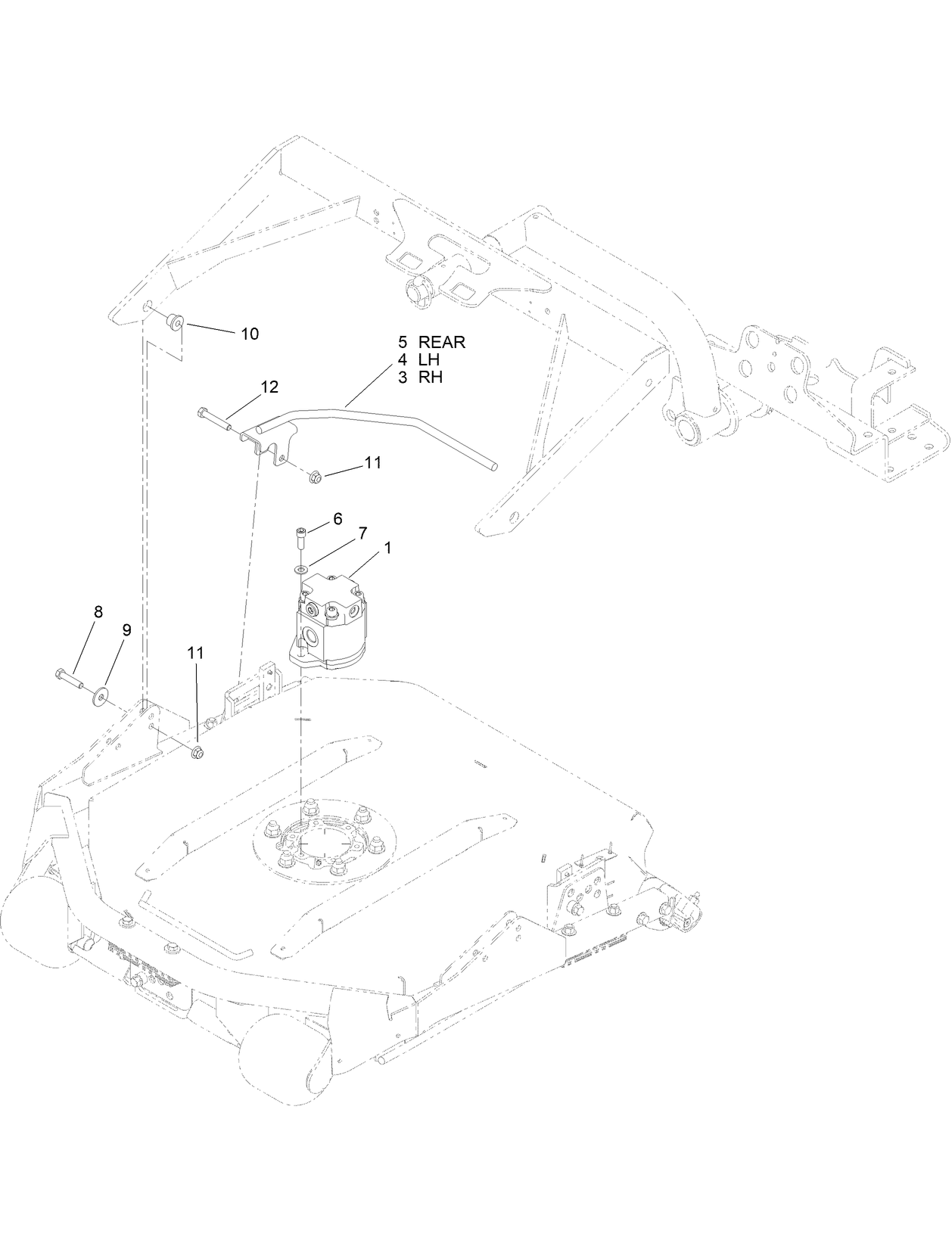 10

5 REAR
4 LH
3 RH

12

11

6

7

1

8

9

11