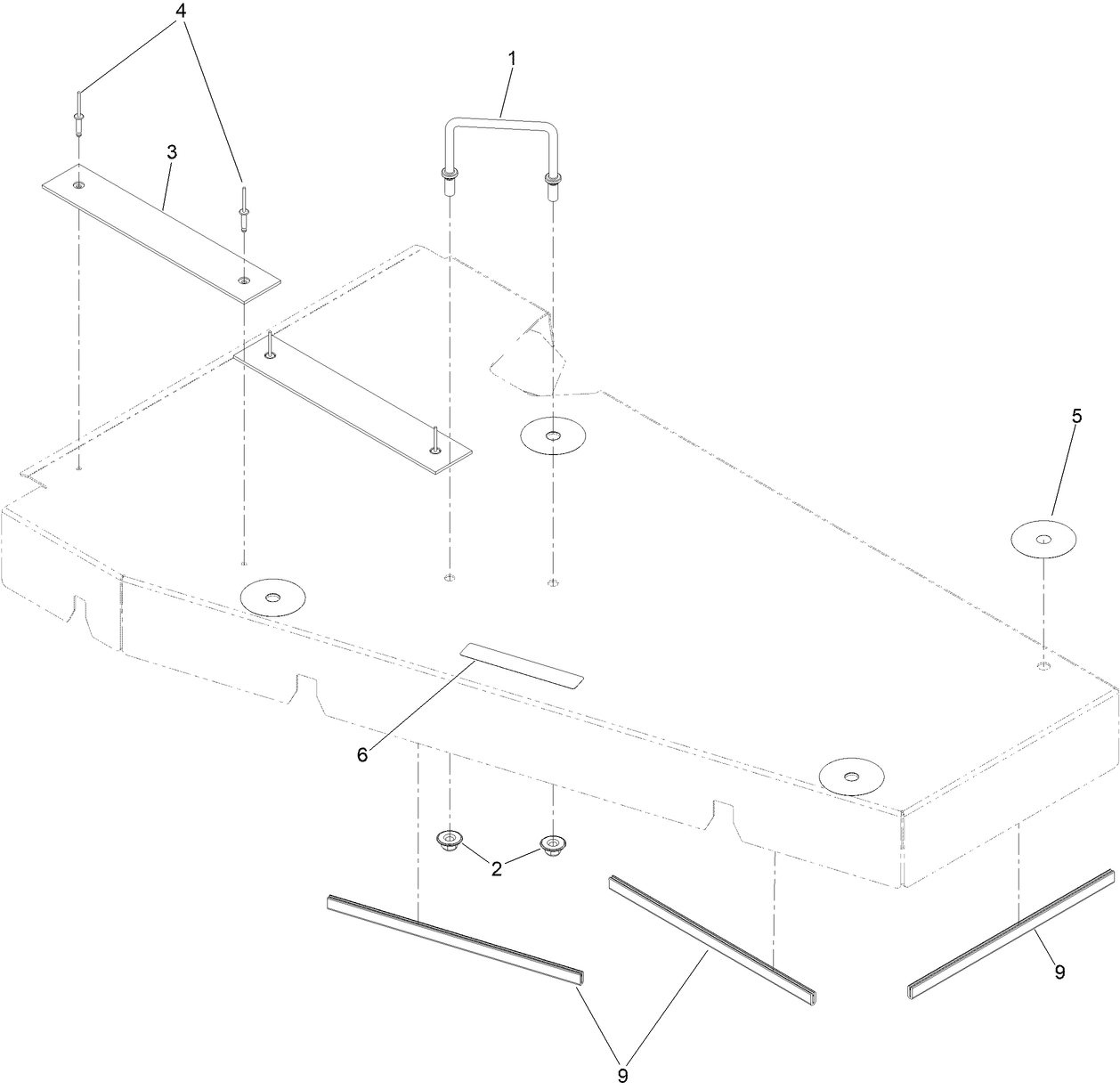 4
1
3
5
6
2
9
9