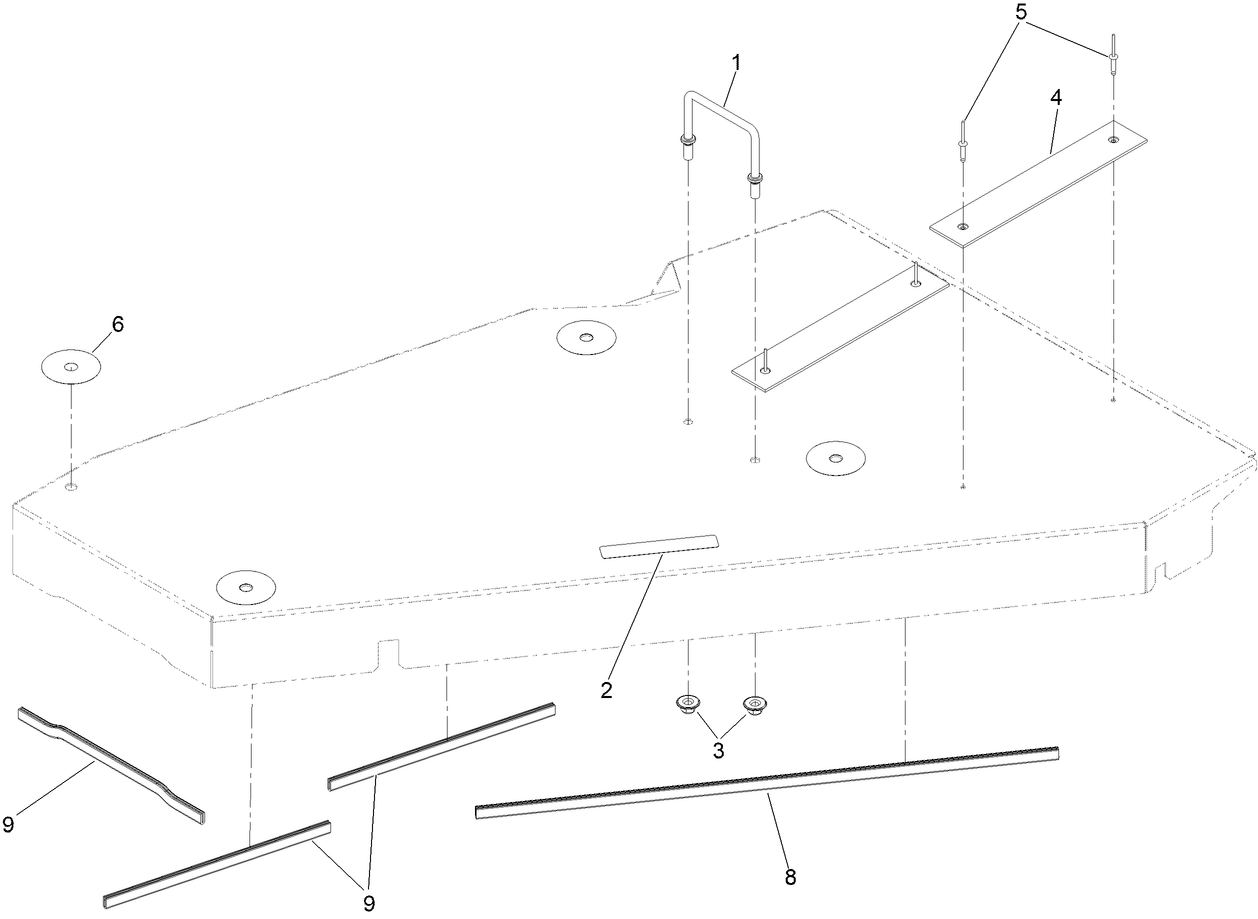 1
5
4
6
2
3
9
9
8